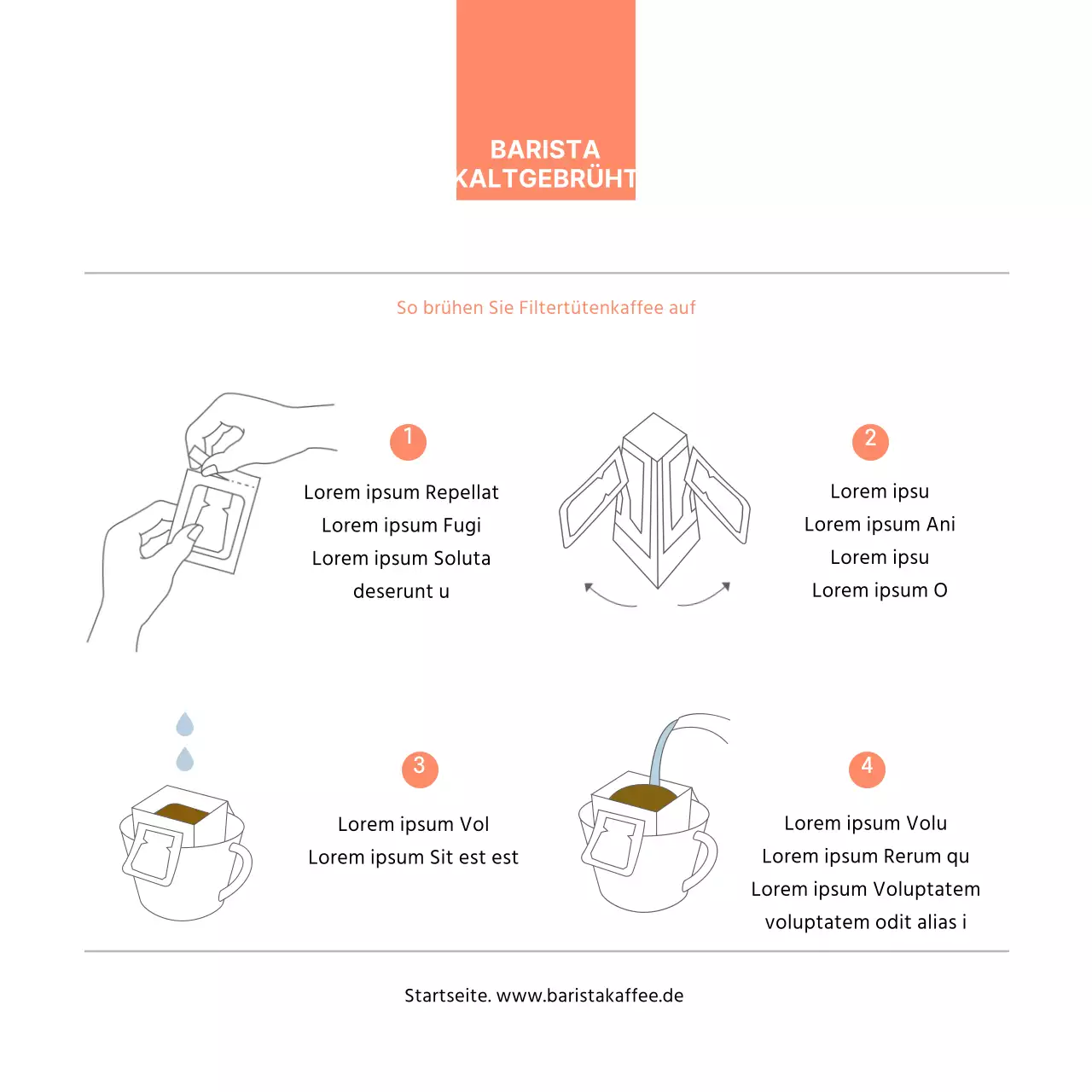 BARISTA
KALTGEBRÜHT

So brühen Sie Filtertütenkaffee auf

1

Lorem ipsum Repellat
Lorem ipsum Fugi
Lorem ipsum Soluta
deserunt u

2

Lorem ipsu
Lorem ipsum Ani
Lorem ipsu
Lorem ipsum O

3

Lorem ipsum Vol
Lorem ipsum Sit est est

4

Lorem ipsum Volu
Lorem ipsum Rerum qu
Lorem ipsum Voluptatem
voluptatem odit alias i

Startseite. www.baristakaffee.de