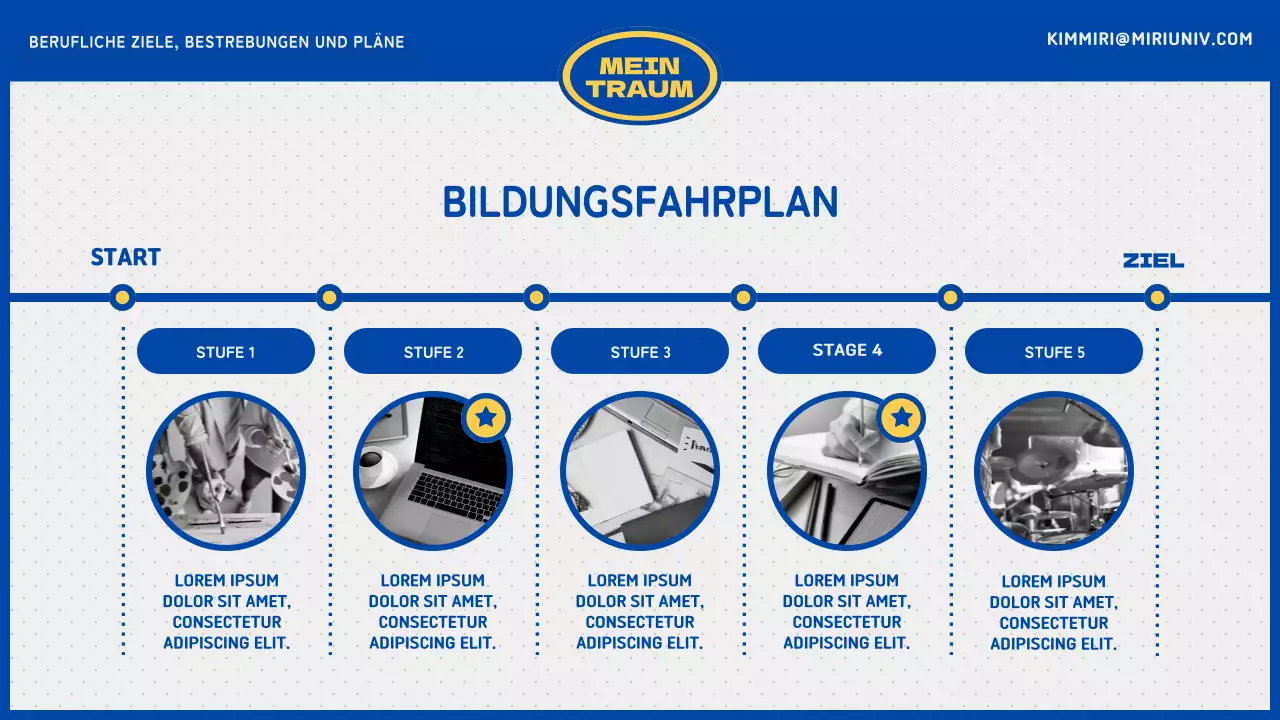 BERUFLICHE ZIELE, BESTREBUNGEN UND PLÄNE

MEIN TRAUM

KIMMIRI@MIRIUNIV.COM

BILDUNGSFAHRPLAN

START

ZIEL

STUFE 1

LOREM IPSUM DOLOR SIT AMET, CONSECTETUR ADIPISCING ELIT.

STUFE 2

LOREM IPSUM DOLOR SIT AMET, CONSECTETUR ADIPISCING ELIT.

STUFE 3

LOREM IPSUM DOLOR SIT AMET, CONSECTETUR ADIPISCING ELIT.

STAGE 4

LOREM IPSUM DOLOR SIT AMET, CONSECTETUR ADIPISCING ELIT.

STUFE 5

LOREM IPSUM DOLOR SIT AMET, CONSECTETUR ADIPISCING ELIT.