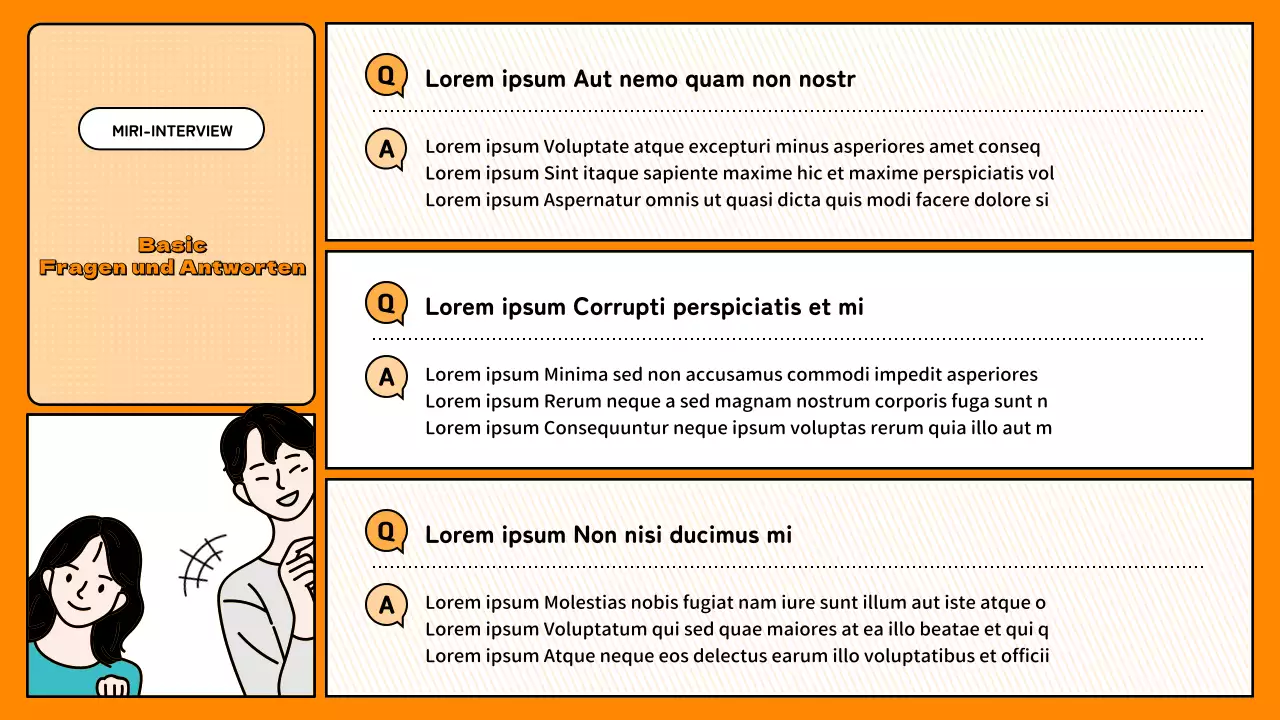 MIRI-INTERVIEW

Basic
Fragen und Antworten

Q Lorem ipsum Aut nemo quam non nostr

A Lorem ipsum Voluptate atque excepturi minus asperiores amet conseq
Lorem ipsum Sint itaque sapiente maxime hic et maxime perspiciatis vol
Lorem ipsum Aspernatur omnis ut quasi dicta quis modi facere dolore si

Q Lorem ipsum Corrupti perspiciatis et mi

A Lorem ipsum Minima sed non accusamus commodi impedit asperiores
Lorem ipsum Rerum neque a sed magnam nostrum corporis fuga sunt n
Lorem ipsum Consequuntur neque ipsum voluptas rerum quia illo aut m

Q Lorem ipsum Non nisi ducimus mi

A Lorem ipsum Molestias nobis fugiat nam iure sunt illum aut iste atque o
Lorem ipsum Voluptatum qui sed quae maiores at ea illo beatae et qui q
Lorem ipsum Atque neque eos delectus earum illo voluptatibus et officii