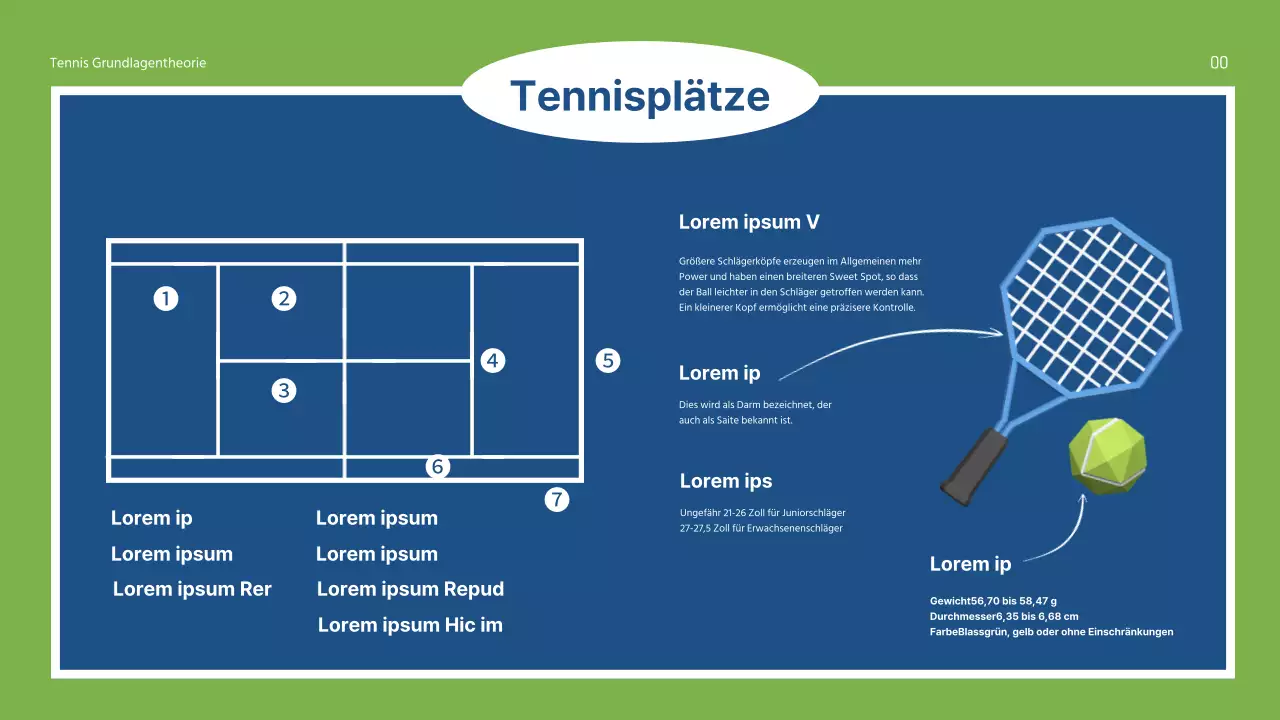 Tennis Grundlagentheorie

00

Tennisplätze

1
2
3
4
5
6
7

Lorem ip
Lorem ipsum
Lorem ipsum Rer

Lorem ipsum
Lorem ipsum
Lorem ipsum Repud
Lorem ipsum Hic im

Lorem ipsum V

Größere Schlägerköpfe erzeugen im Allgemeinen mehr Power und haben einen breiteren Sweet Spot, so dass der Ball leichter in den Schläger getroffen werden kann. Ein kleinerer Kopf ermöglicht eine präzisere Kontrolle.

Lorem ip

Dies wird als Darm bezeichnet, der auch als Saite bekannt ist.

Lorem ips

Ungefähr 21-26 Zoll für Juniorschläger
27-27,5 Zoll für Erwachsenenschläger

Lorem ip

Gewicht56,70 bis 58,47 g
Durchmesser6,35 bis 6,68 cm
FarbeBlassgrün, gelb oder ohne Einschränkungen