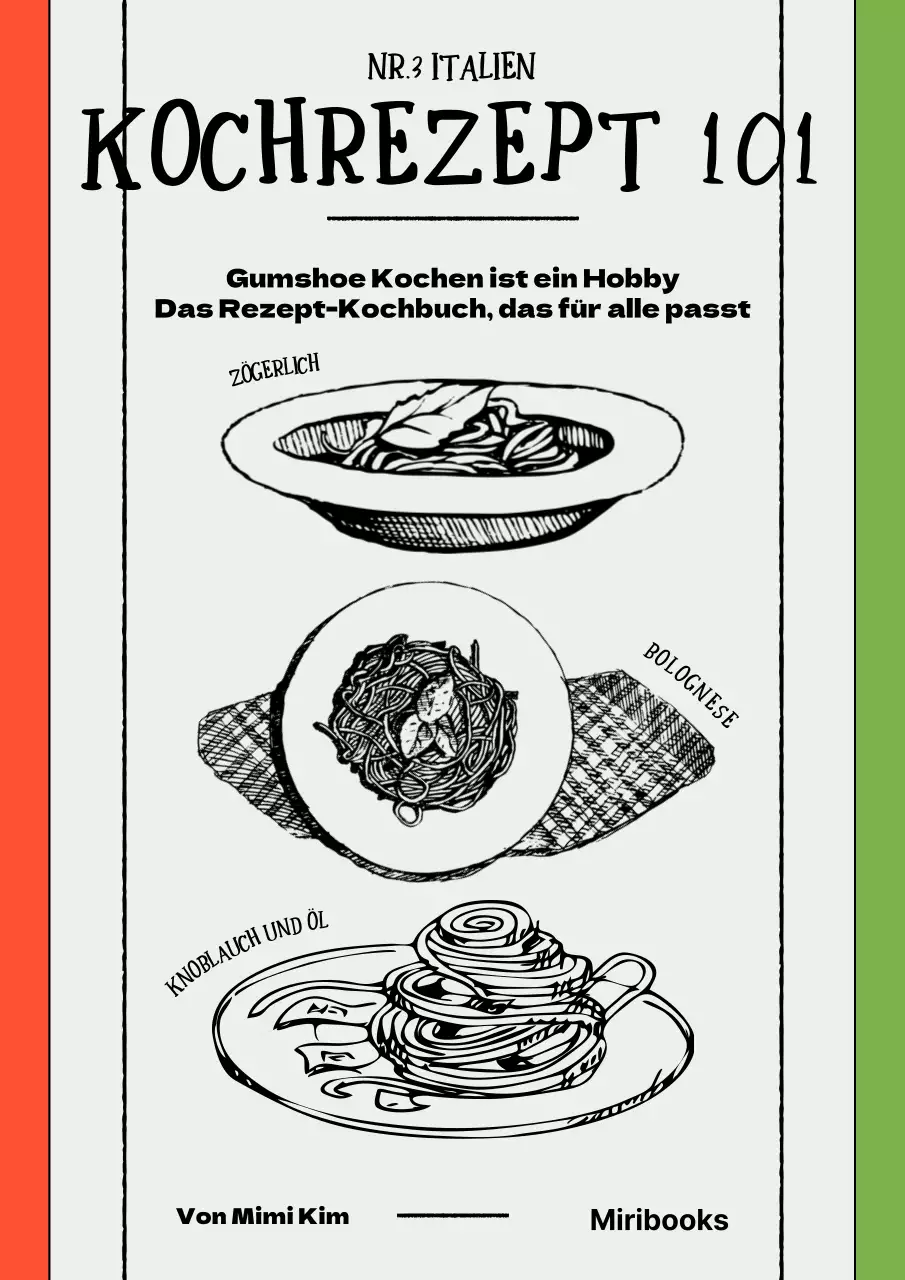 NR.3 ITALIEN

KOCHREZEPT 101

Gumshoe Kochen ist ein Hobby
Das Rezept-Kochbuch, das für alle passt

ZÖGERLICH

BOLOGNESE

KNOBLAUCH UND ÖL

Von Mimi Kim

Miribooks