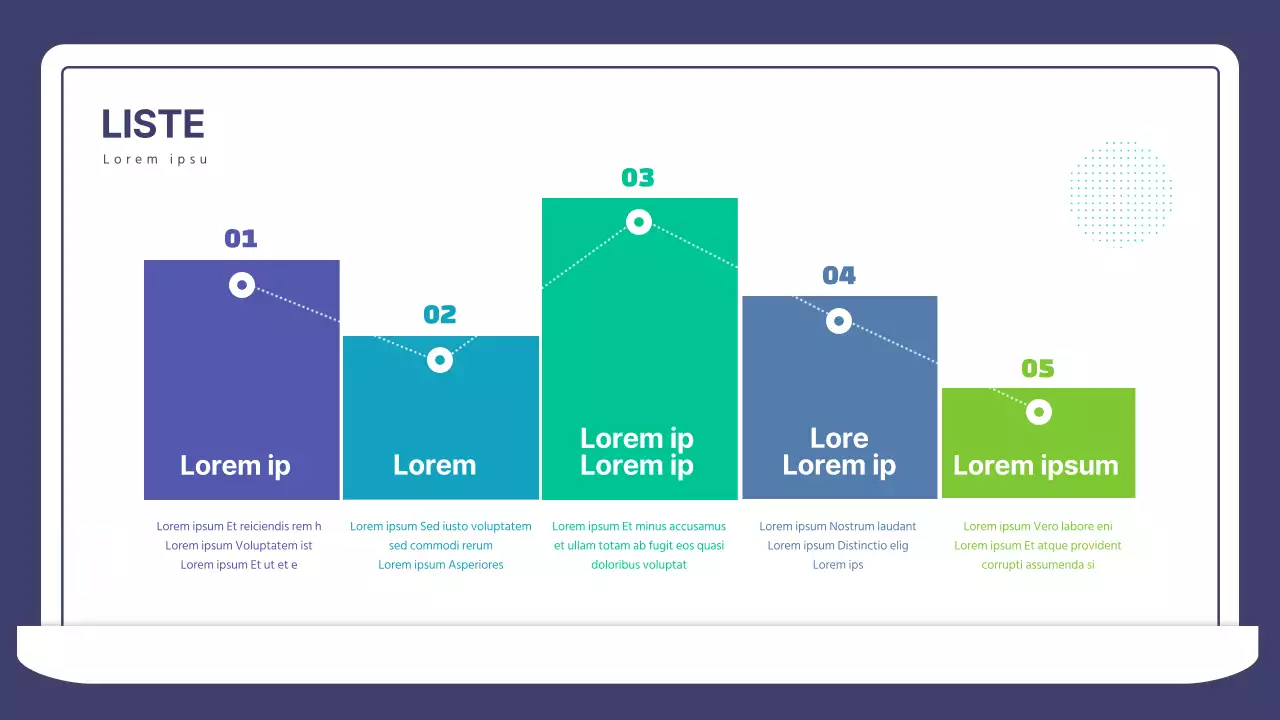 LISTE

Lorem ipsu

01

Lorem ip

Lorem ipsum Et reiciendis rem h Lorem ipsum Voluptatem ist Lorem ipsum Et ut et e

02

Lorem

Lorem ipsum Sed iusto voluptatem sed commodi rerum Lorem ipsum Asperiores

03

Lorem ip
Lorem ip

Lorem ipsum Et minus accusamus et ullam totam ab fugit eos quasi doloribus voluptat

04

Lore
Lorem ip

Lorem ipsum Nostrum laudant Lorem ipsum Distinctio elig Lorem ips

05

Lorem ipsum

Lorem ipsum Vero labore eni Lorem ipsum Et atque provident corrupti assumenda si