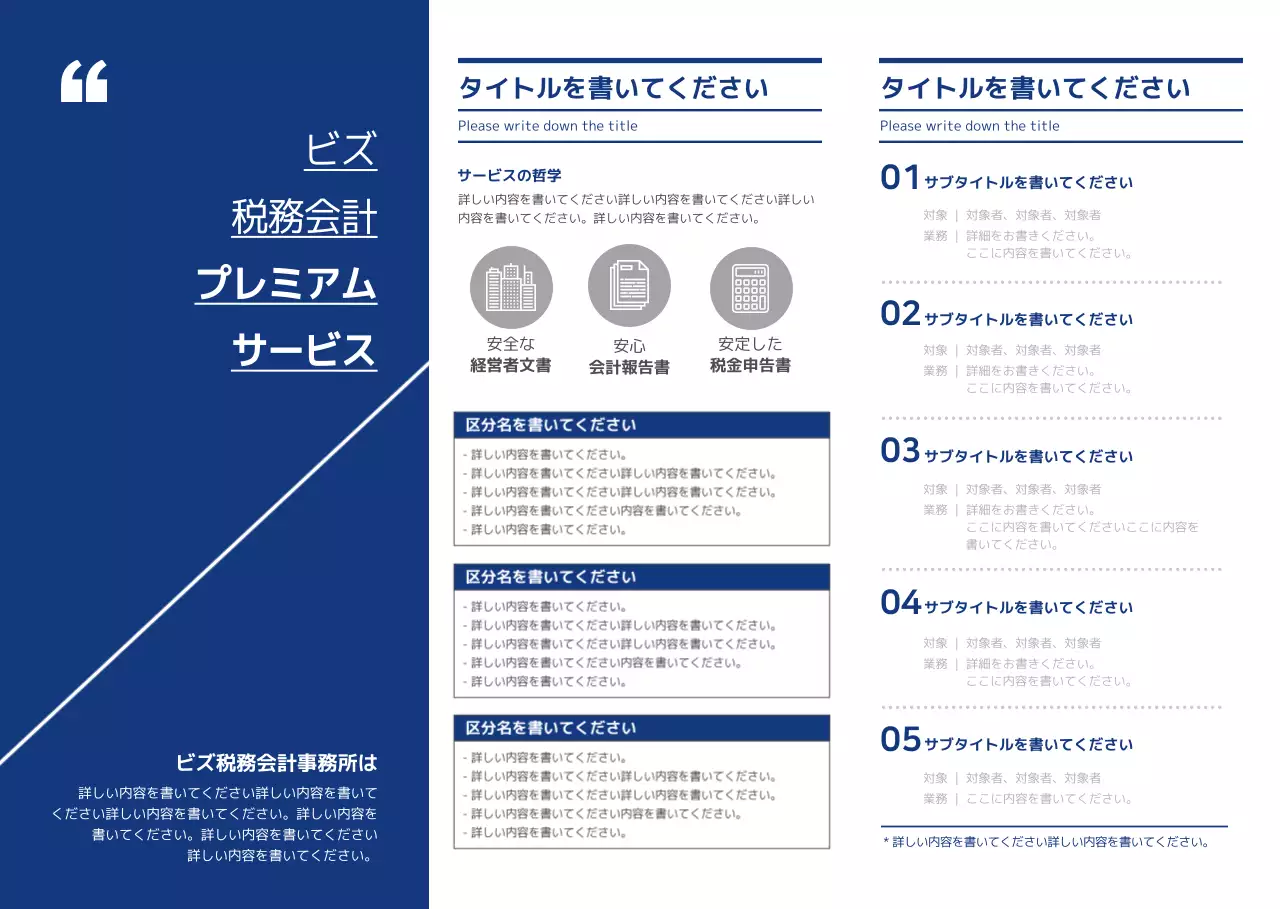 “

ビズ
税務会計
プレミアム
サービス

ビズ税務会計事務所は
詳しい内容を書いてください詳しい内容を書いてください詳しい内容を書いてください。詳しい内容を書いてください。詳しい内容を書いてください詳しい内容を書いてください。

タイトルを書いてください
Please write down the title

サービスの哲学
詳しい内容を書いてください詳しい内容を書いてください詳しい内容を書いてください。詳しい内容を書いてください。

安全な
経営者文書

安心
会計報告書

安定した
税金申告書

区分名を書いてください
- 詳しい内容を書いてください。
- 詳しい内容を書いてください詳しい内容を書いてください。
- 詳しい内容を書いてください詳しい内容を書いてください。
- 詳しい内容を書いてください内容を書いてください。
- 詳しい内容を書いてください。

区分名を書いてください
- 詳しい内容を書いてください。
- 詳しい内容を書いてください詳しい内容を書いてください。
- 詳しい内容を書いてください詳しい内容を書いてください。
- 詳しい内容を書いてください内容を書いてください。
- 詳しい内容を書いてください。

区分名を書いてください
- 詳しい内容を書いてください。
- 詳しい内容を書いてください詳しい内容を書いてください。
- 詳しい内容を書いてください詳しい内容を書いてください。
- 詳しい内容を書いてください内容を書いてください。
- 詳しい内容を書いてください。

タイトルを書いてください
Please write down the title

01 サブタイトルを書いてください
対象 | 対象者、対象者、対象者
業務 | 詳細をお書きください。ここに内容を書いてください。

02 サブタイトルを書いてください
対象 | 対象者、対象者、対象者
業務 | 詳細をお書きください。ここに内容を書いてください。

03 サブタイトルを書いてください
対象 | 対象者、対象者、対象者
業務 | 詳細をお書きください。ここに内容を書いてくださいここに内容を書いてください。

04 サブタイトルを書いてください
対象 | 対象者、対象者、対象者
業務 | 詳細をお書きください。ここに内容を書いてください。

05 サブタイトルを書いてください
対象 | 対象者、対象者、対象者
業務 | ここに内容を書いてください。

* 詳しい内容を書いてください詳しい内容を書いてください。