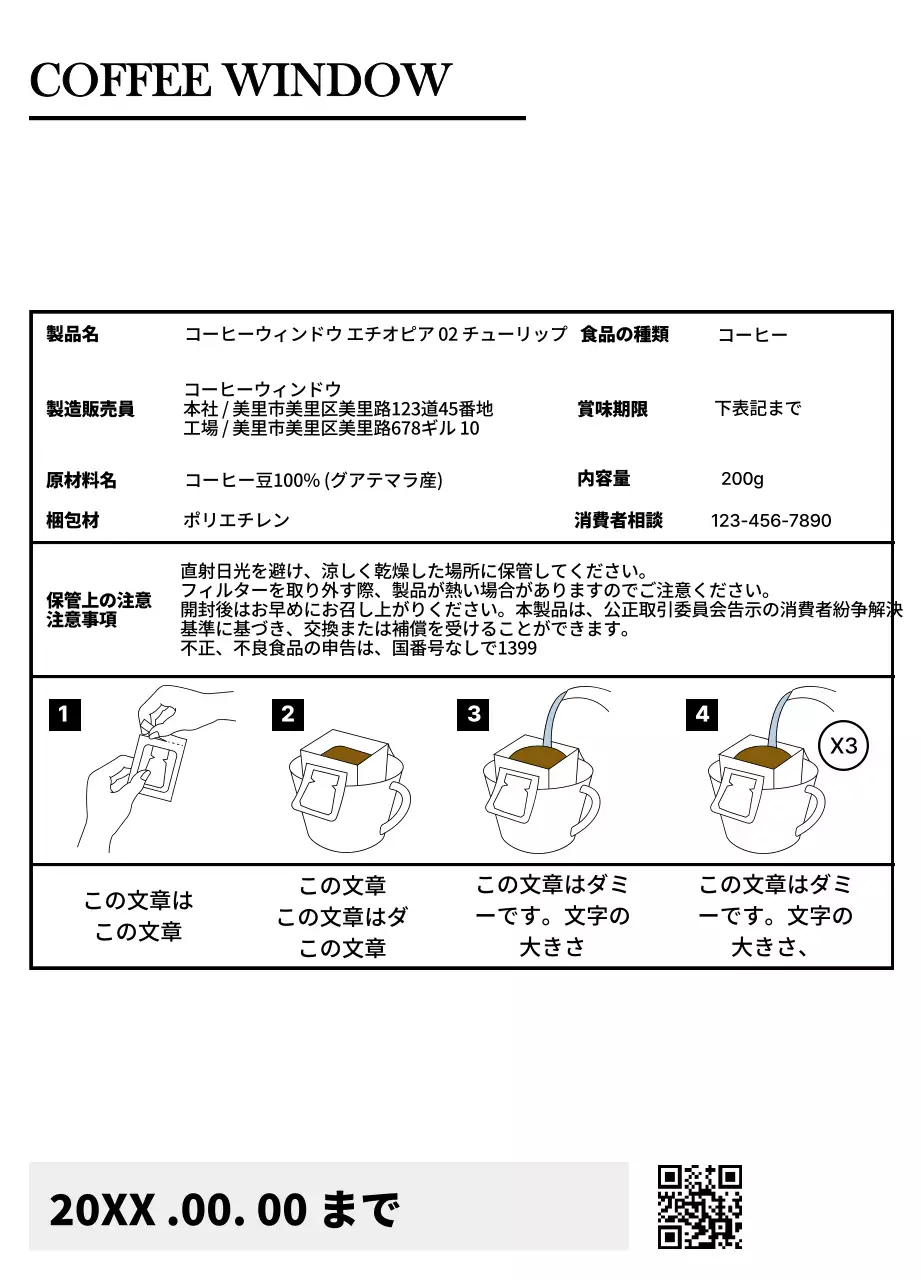 COFFEE WINDOW

| 製品名 | コーヒーウィンドウ エチオピア 02 チューリップ | 食品の種類 | コーヒー |
|---|---|---|---|
| 製造販売員 | コーヒーウィンドウ 本社 / 美里市美里区美里路123道45番地 工場 / 美里市美里区美里路678ギル 10 | 賞味期限 | 下表記まで |
| 原材料名 | コーヒー豆100% (グアテマラ産) | 内容量 | 200g |
| 梱包材 | ポリエチレン | 消費者相談 | 123-456-7890 |

保管上の注意
注意事項

直射日光を避け、涼しく乾燥した場所に保管してください。
フィルターを取り外す際、製品が熱い場合がありますのでご注意ください。
開封後はお早めにお召し上がりください。本製品は、公正取引委員会告示の消費者紛争解決基準に基づき、交換または補償を受けることができます。
不正、不良食品の申告は、国番号なしで1399

1

2

3

4

X3

この文章は
この文章

この文章
この文章はダ
この文章

この文章はダミーです。文字の大きさ

この文章はダミーです。文字の大きさ、

20XX .00. 00 まで