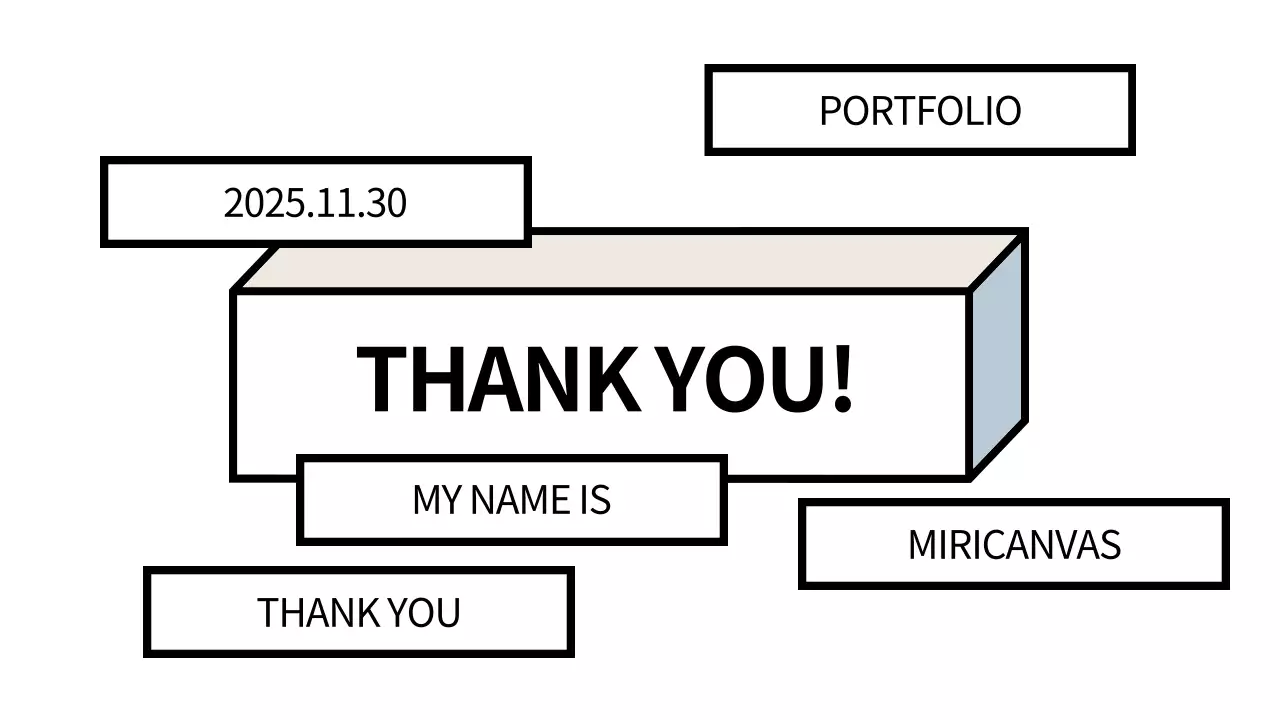 PORTFOLIO

2025.11.30

THANK YOU!

MY NAME IS

MIRICANVAS

THANK YOU