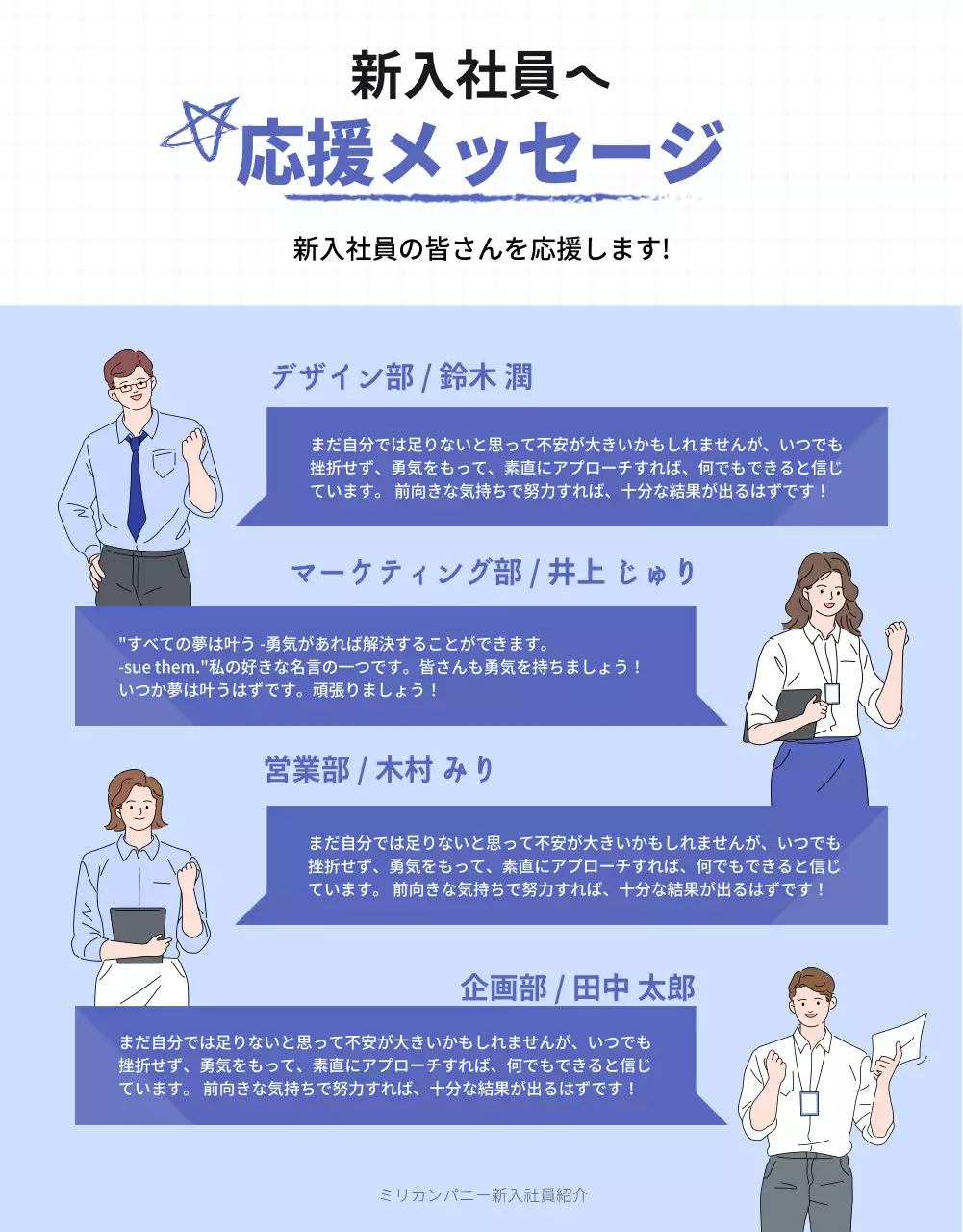 新入社員へ
応援メッセージ

新入社員の皆さんを応援します!

デザイン部 / 鈴木 潤

まだ自分では足りないと思って不安が大きいかもしれませんが、いつでも挫折せず、勇気をもって、素直にアプローチすれば、何でもできると信じています。 前向きな気持ちで努力すれば、十分な結果が出るはずです！

マーケティング部 / 井上 じゅり

"すべての夢は叶う -勇気があれば解決することができます。 -sue them."私の好きな名言の一つです。皆さんも勇気を持ちましょう！ いつか夢は叶うはずです。頑張りましょう！

営業部 / 木村 みり

まだ自分では足りないと思って不安が大きいかもしれませんが、いつでも挫折せず、勇気をもって、素直にアプローチすれば、何でもできると信じています。 前向きな気持ちで努力すれば、十分な結果が出るはずです！

企画部 / 田中 太郎

まだ自分では足りないと思って不安が大きいかもしれませんが、いつでも挫折せず、勇気をもって、素直にアプローチすれば、何でもできると信じています。 前向きな気持ちで努力すれば、十分な結果が出るはずです！

ミリカンパニー新入社員紹介