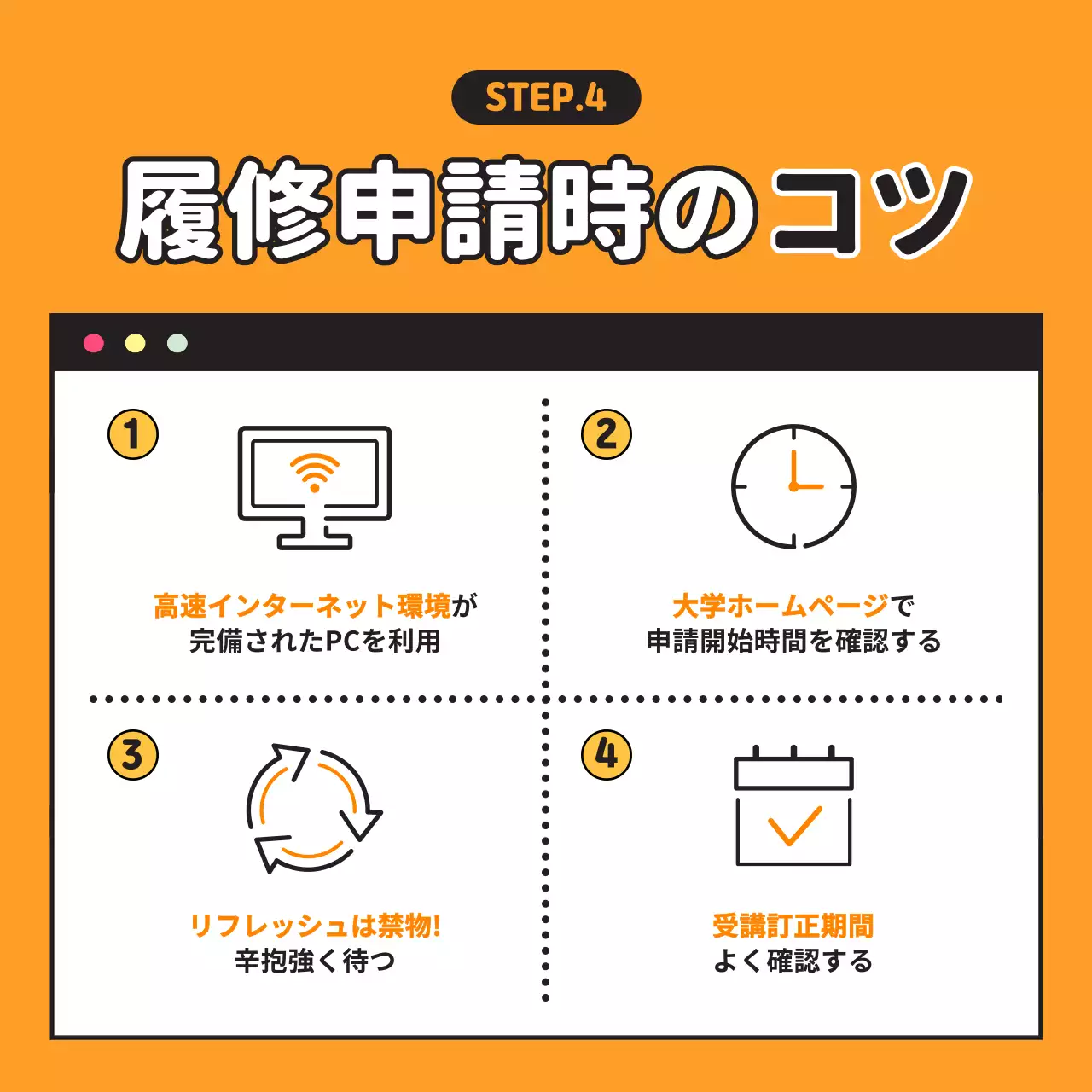 STEP.4

履修申請時のコツ

1

高速インターネット環境が
完備されたPCを利用

2

大学ホームページで
申請開始時間を確認する

3

リフレッシュは禁物!
辛抱強く待つ

4

受講訂正期間
よく確認する