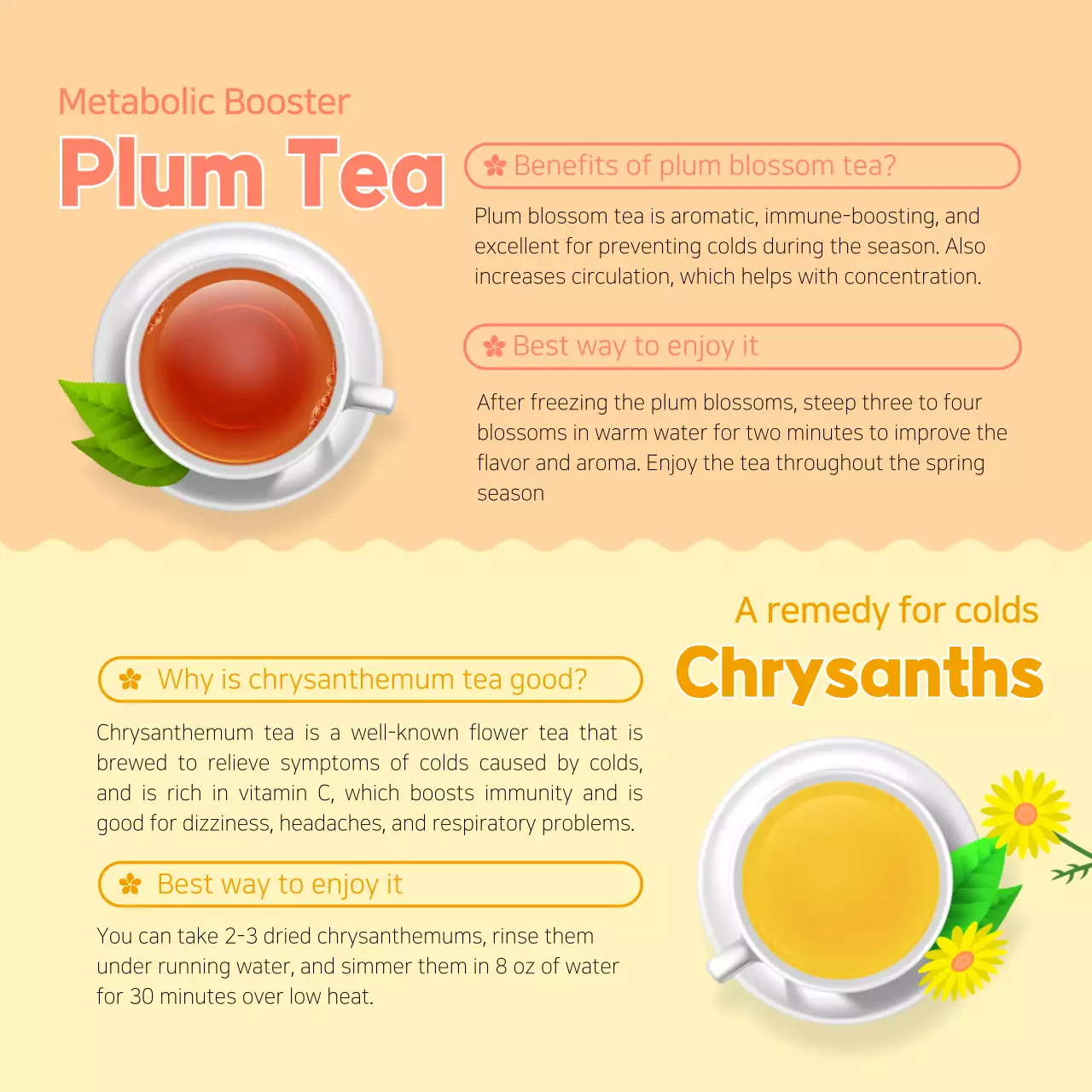 Metabolic Booster

Plum Tea

Benefits of plum blossom tea?

Plum blossom tea is aromatic, immune-boosting, and excellent for preventing colds during the season. Also increases circulation, which helps with concentration.

Best way to enjoy it

After freezing the plum blossoms, steep three to four blossoms in warm water for two minutes to improve the flavor and aroma. Enjoy the tea throughout the spring season

A remedy for colds

Chrysanths

Why is chrysanthemum tea good?

Chrysanthemum tea is a well-known flower tea that is brewed to relieve symptoms of colds caused by colds, and is rich in vitamin C, which boosts immunity and is good for dizziness, headaches, and respiratory problems.

Best way to enjoy it

You can take 2-3 dried chrysanthemums, rinse them under running water, and simmer them in 8 oz of water for 30 minutes over low heat.