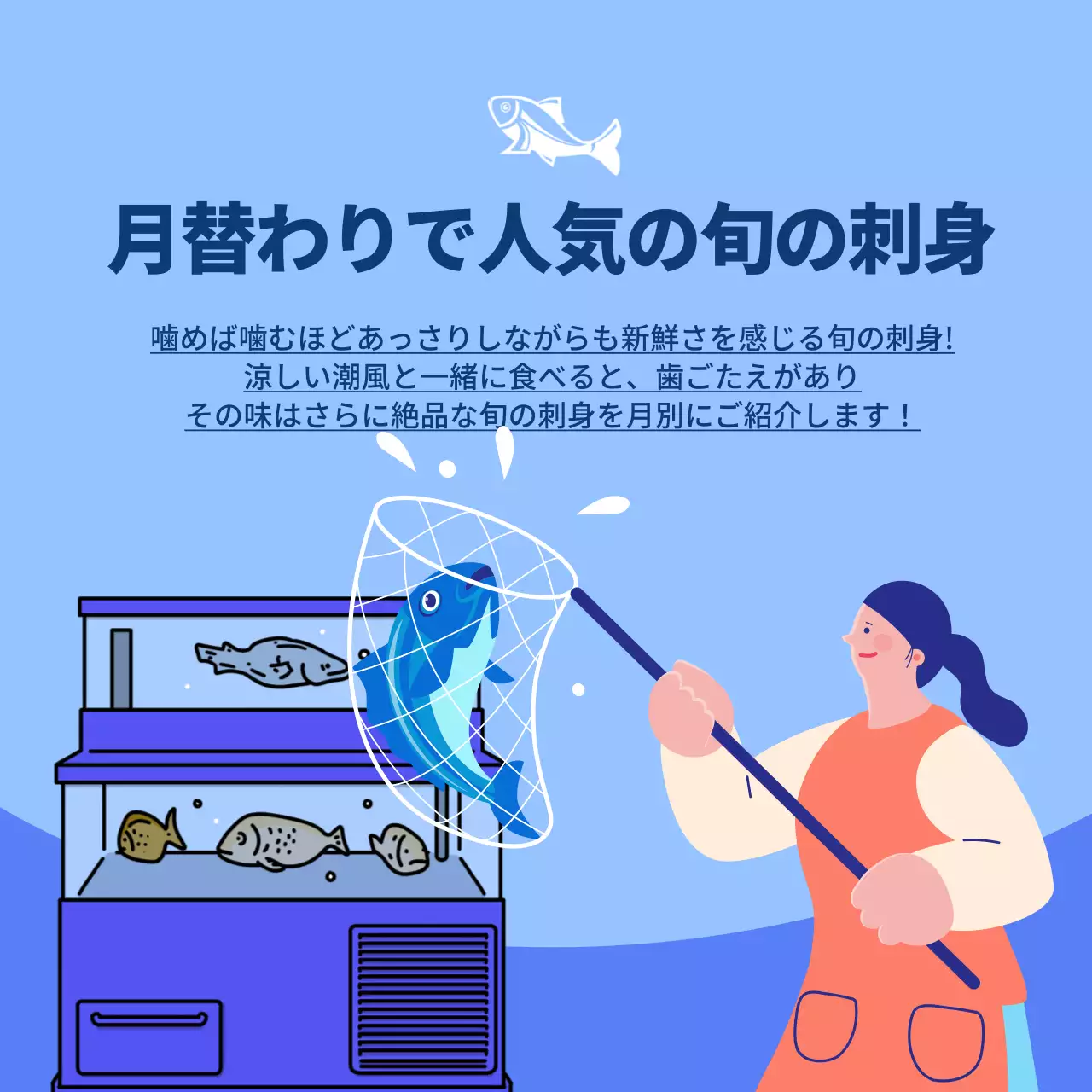 月替わりで人気の旬の刺身

噛めば噛むほどあっさりしながらも新鮮さを感じる旬の刺身!
涼しい潮風と一緒に食べると、歯ごたえがあり
その味はさらに絶品な旬の刺身を月別にご紹介します！