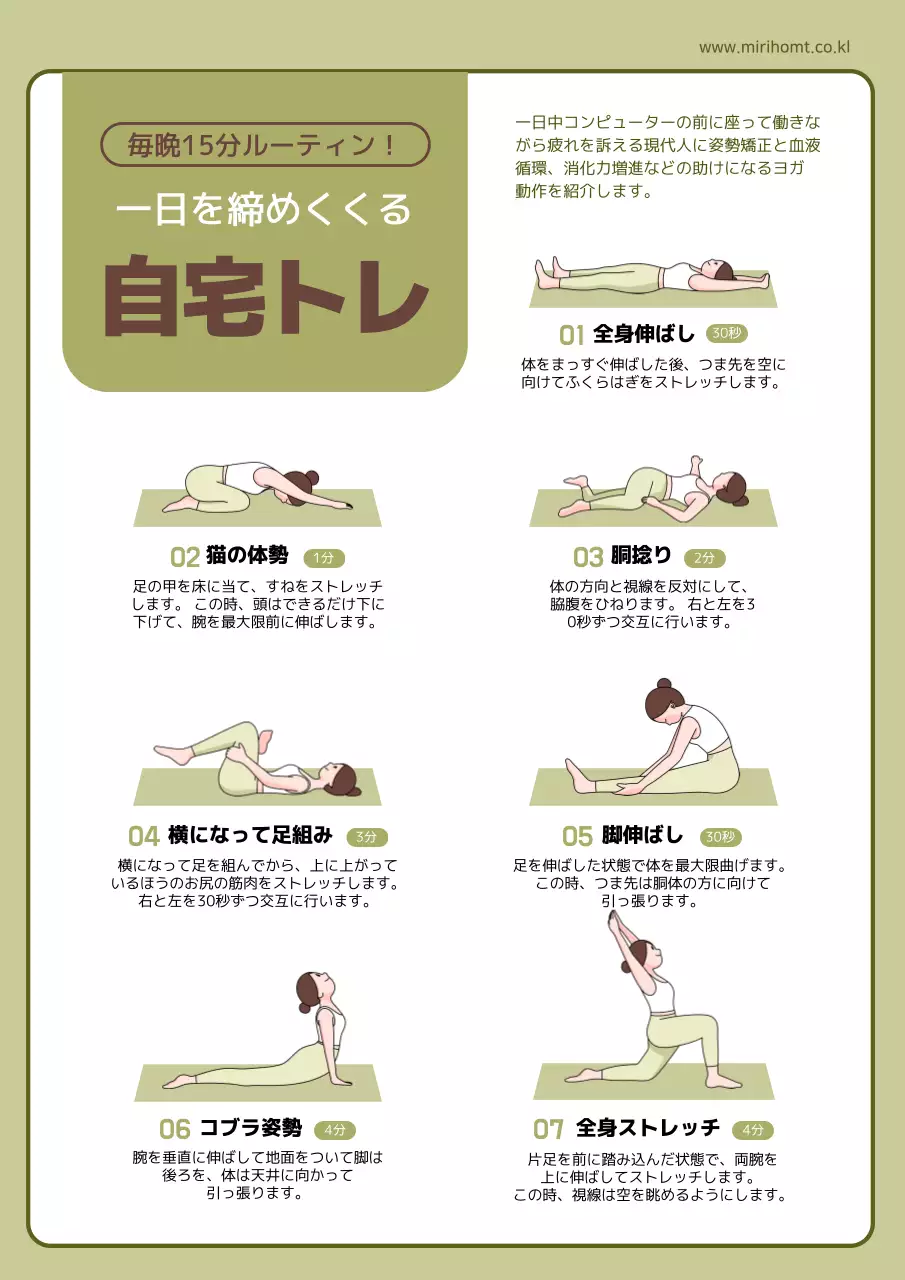 www.mirihomt.co.kl

毎晩15分ルーティン！

一日を締めくくる

自宅トレ

一日中コンピューターの前に座って働きながら疲れを訴える現代人に姿勢矯正と血液循環、消化力増進などの助けになるヨガ動作を紹介します。

01 全身伸ばし 30秒

体をまっすぐ伸ばした後、つま先を空に向けてふくらはぎをストレッチします。

02 猫の体勢 1分

足の甲を床に当て、すねをストレッチします。 この時、頭はできるだけ下に下げて、腕を最大限前に伸ばします。

03 胴捻り 2分

体の方向と視線を反対にして、脇腹をひねります。 右と左を30秒ずつ交互に行います。

04 横になって足組み 3分

横になって足を組んでから、上に上がっているほうのお尻の筋肉をストレッチします。右と左を30秒ずつ交互に行います。

05 脚伸ばし 30秒

足を伸ばした状態で体を最大限曲げます。この時、つま先は胴体の方に向けて引っ張ります。

06 コブラ姿勢 4分

腕を垂直に伸ばして地面をついて脚は後ろを、体は天井に向かって引っ張ります。

07 全身ストレッチ 4分

片足を前に踏み込んだ状態で、両腕を上に伸ばしてストレッチします。この時、視線は空を眺めるようにします。