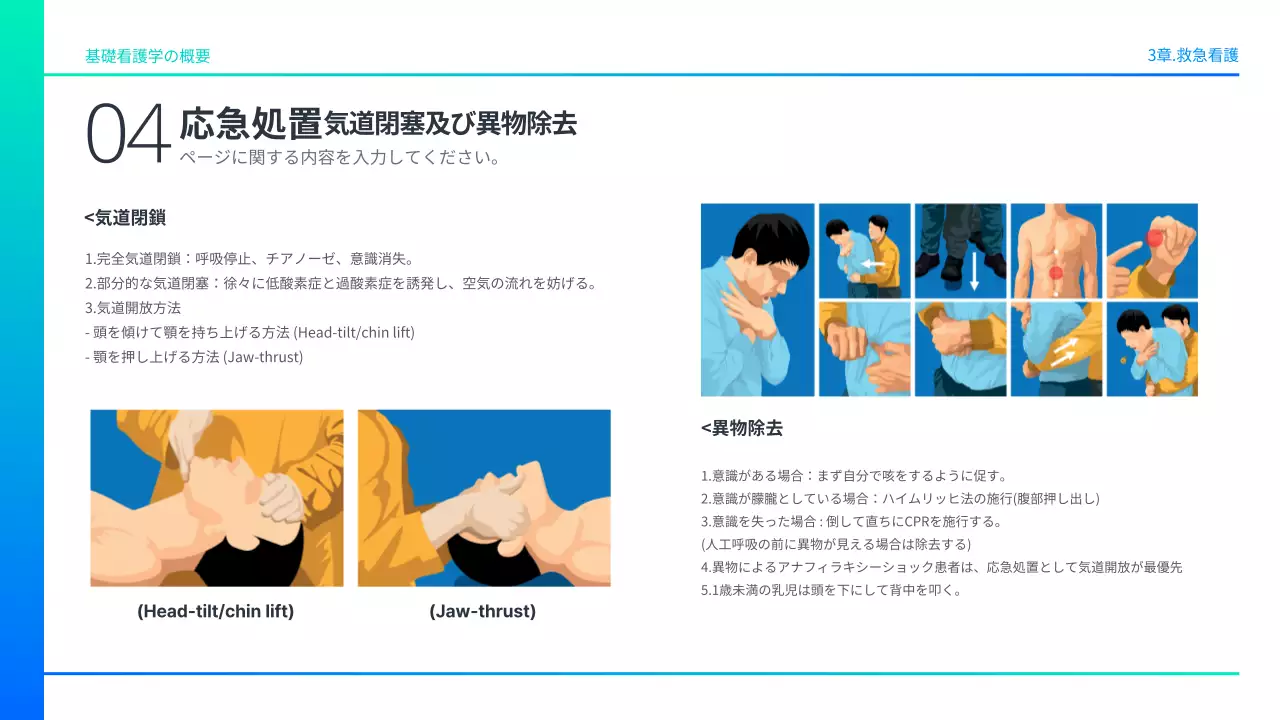 基礎看護学の概要

3章.救急看護

04 応急処置気道閉塞及び異物除去
ページに関する内容を入力してください。

<気道閉鎖

1.完全気道閉鎖：呼吸停止、チアノーゼ、意識消失。
2.部分的な気道閉塞：徐々に低酸素症と過酸素症を誘発し、空気の流れを妨げる。
3.気道開放方法
- 頭を傾けて顎を持ち上げる方法 (Head-tilt/chin lift)
- 顎を押し上げる方法 (Jaw-thrust)

(Head-tilt/chin lift)

(Jaw-thrust)

<異物除去

1.意識がある場合：まず自分で咳をするように促す。
2.意識が朦朧としている場合：ハイムリッヒ法の施行(腹部押し出し)
3.意識を失った場合 : 倒して直ちにCPRを施行する。
(人工呼吸の前に異物が見える場合は除去する)
4.異物によるアナフィラキシーショック患者は、応急処置として気道開放が最優先
5.1歳未満の乳児は頭を下にして背中を叩く。