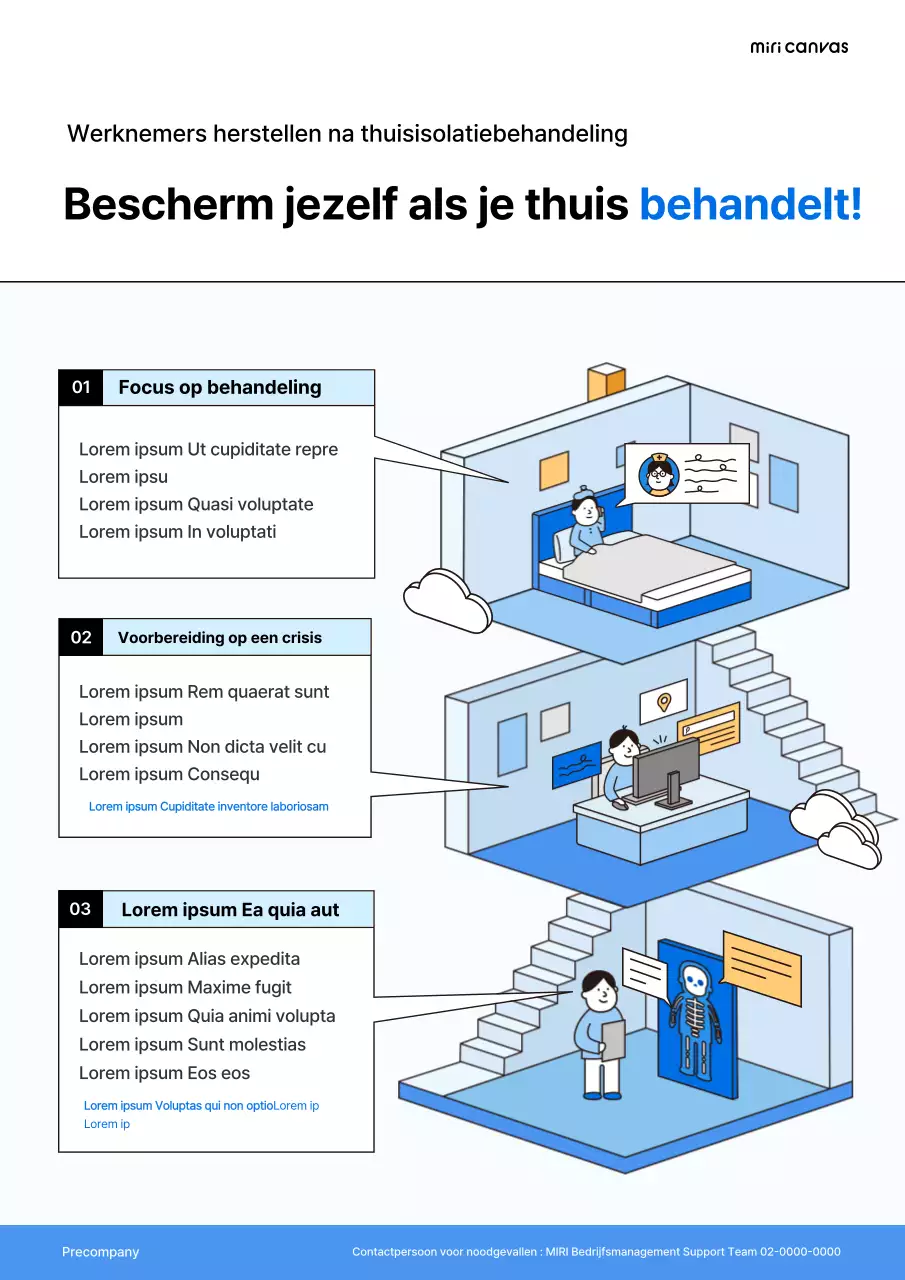 miri canvas

Werknemers herstellen na thuisisolatiebehandeling

Bescherm jezelf als je thuis behandelt!

01 Focus op behandeling

Lorem ipsum Ut cupiditate repre
Lorem ipsu
Lorem ipsum Quasi voluptate
Lorem ipsum In voluptati

02 Voorbereiding op een crisis

Lorem ipsum Rem quaerat sunt
Lorem ipsum
Lorem ipsum Non dicta velit cu
Lorem ipsum Consequ

Lorem ipsum Cupiditate inventore laboriosam

03 Lorem ipsum Ea quia aut

Lorem ipsum Alias expedita
Lorem ipsum Maxime fugit
Lorem ipsum Quia animi volupta
Lorem ipsum Sunt molestias
Lorem ipsum Eos eos

Lorem ipsum Voluptas qui non optioLorem ip Lorem ip

Precompany

Contactpersoon voor noodgevallen : MIRI Bedrijfsmanagement Support Team 02-0000-0000