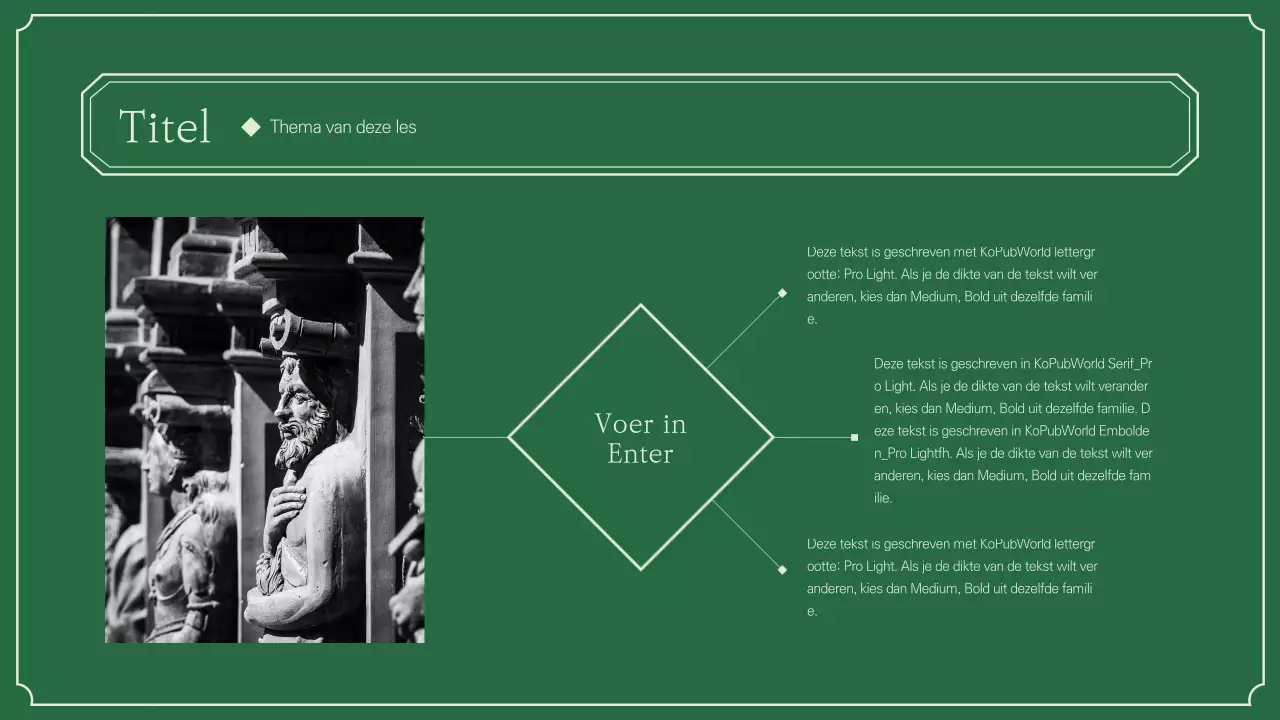 Titel

Thema van deze les

Voer in Enter

Deze tekst is geschreven met KoPubWorld lettergrootte: Pro Light. Als je de dikte van de tekst wilt veranderen, kies dan Medium, Bold uit dezelfde familie.

Deze tekst is geschreven in KoPubWorld Serif_Pro Light. Als je de dikte van de tekst wilt veranderen, kies dan Medium, Bold uit dezelfde familie. Deze tekst is geschreven in KoPubWorld Embolden_Pro Lightfh. Als je de dikte van de tekst wilt veranderen, kies dan Medium, Bold uit dezelfde familie.

Deze tekst is geschreven met KoPubWorld lettergrootte: Pro Light. Als je de dikte van de tekst wilt veranderen, kies dan Medium, Bold uit dezelfde familie.