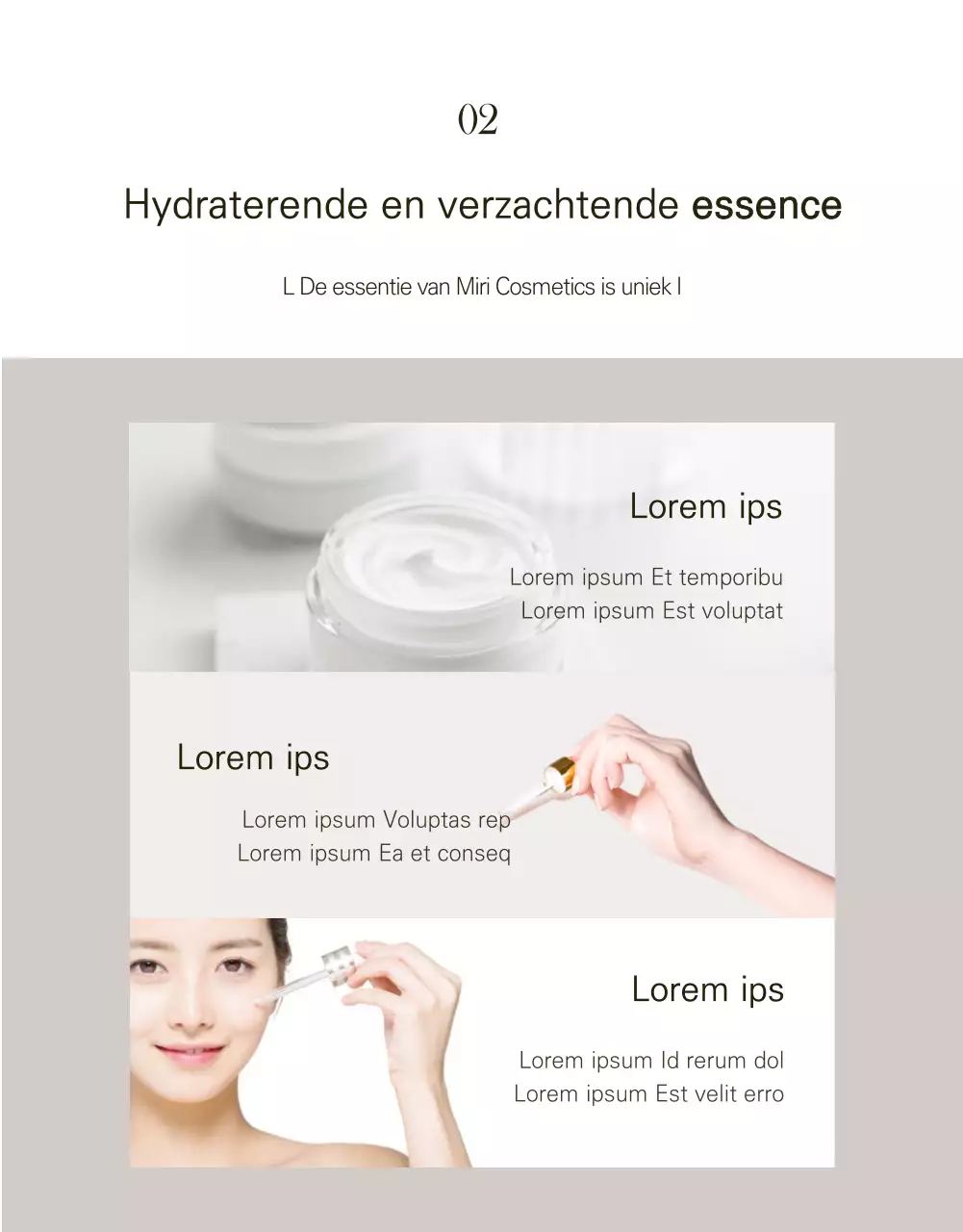 02

Hydraterende en verzachtende essence

L De essentie van Miri Cosmetics is uniek l

Lorem ips

Lorem ipsum Et temporibu
Lorem ipsum Est voluptat

Lorem ips

Lorem ipsum Voluptas rep
Lorem ipsum Ea et conseq

Lorem ips

Lorem ipsum Id rerum dol
Lorem ipsum Est velit erro