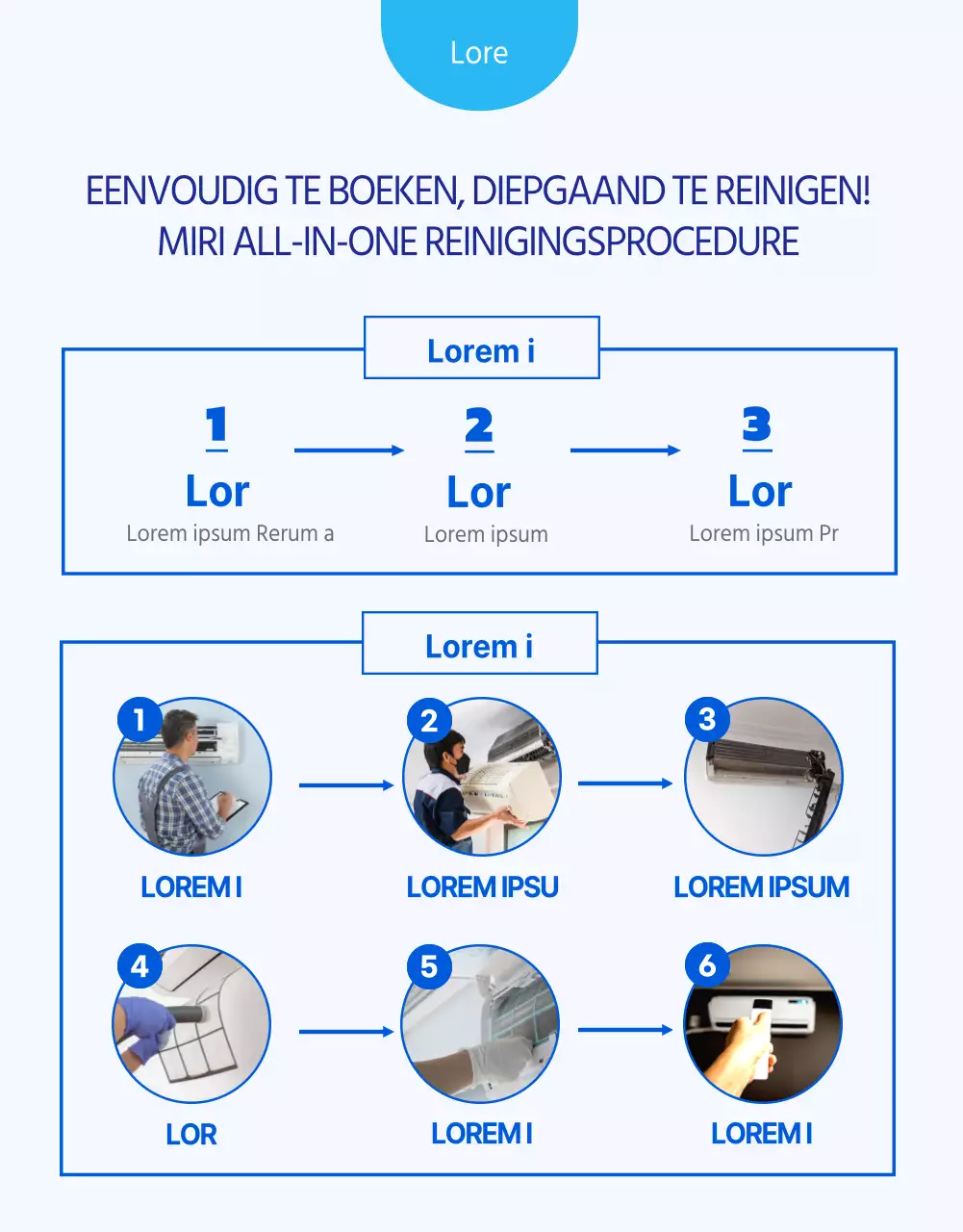 Lore

EENVOUDIG TE BOEKEN, DIEPGAAND TE REINIGEN!
MIRI ALL-IN-ONE REINIGINGSPROCEDURE

Lorem i

1
Lor
Lorem ipsum Rerum a

2
Lor
Lorem ipsum

3
Lor
Lorem ipsum Pr

Lorem i

1
LOREM I

2
LOREM IPSU

3
LOREM IPSUM

4
LOR

5
LOREM I

6
LOREM I