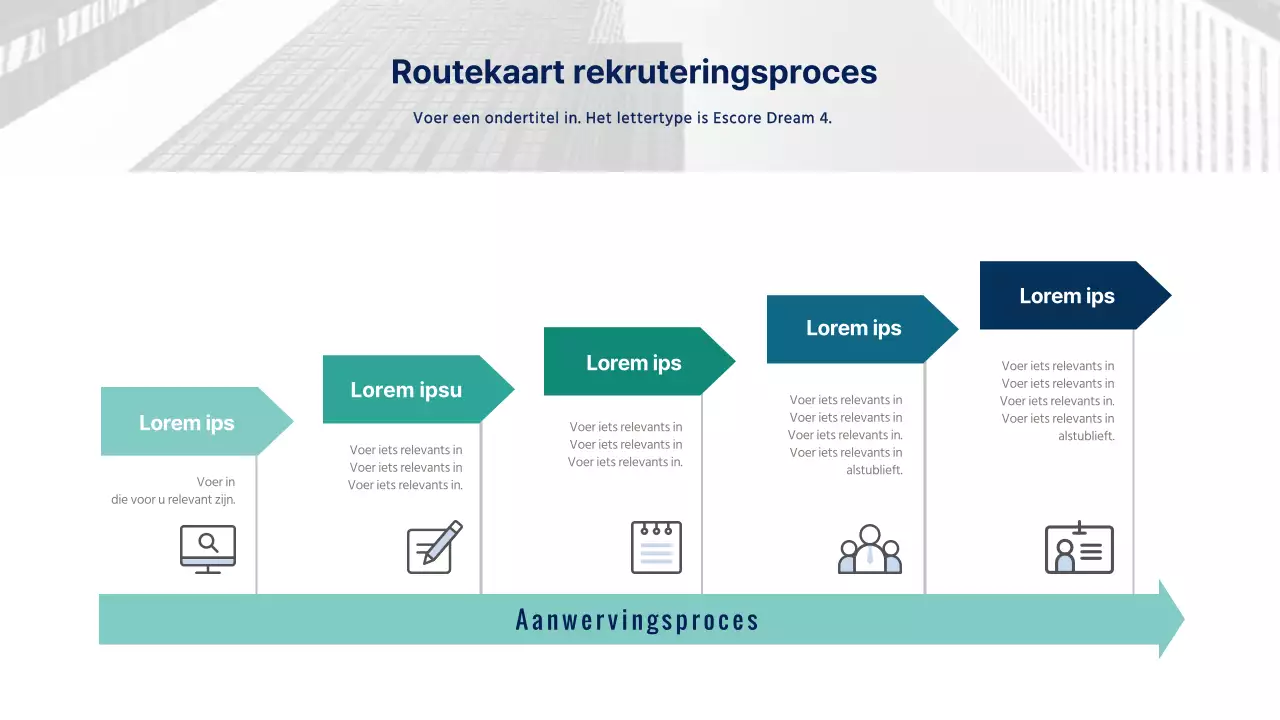 Routekaart rekruteringsproces

Voer een ondertitel in. Het lettertype is Escore Dream 4.

Lorem ips

Voer in
die voor u relevant zijn.

Lorem ipsu

Voer iets relevants in
Voer iets relevants in
Voer iets relevants in.

Lorem ips

Voer iets relevants in
Voer iets relevants in
Voer iets relevants in.

Lorem ips

Voer iets relevants in
Voer iets relevants in
Voer iets relevants in.
Voer iets relevants in
alstublieft.

Lorem ips

Voer iets relevants in
Voer iets relevants in
Voer iets relevants in.
Voer iets relevants in
alstublieft.

Aanwervingsproces