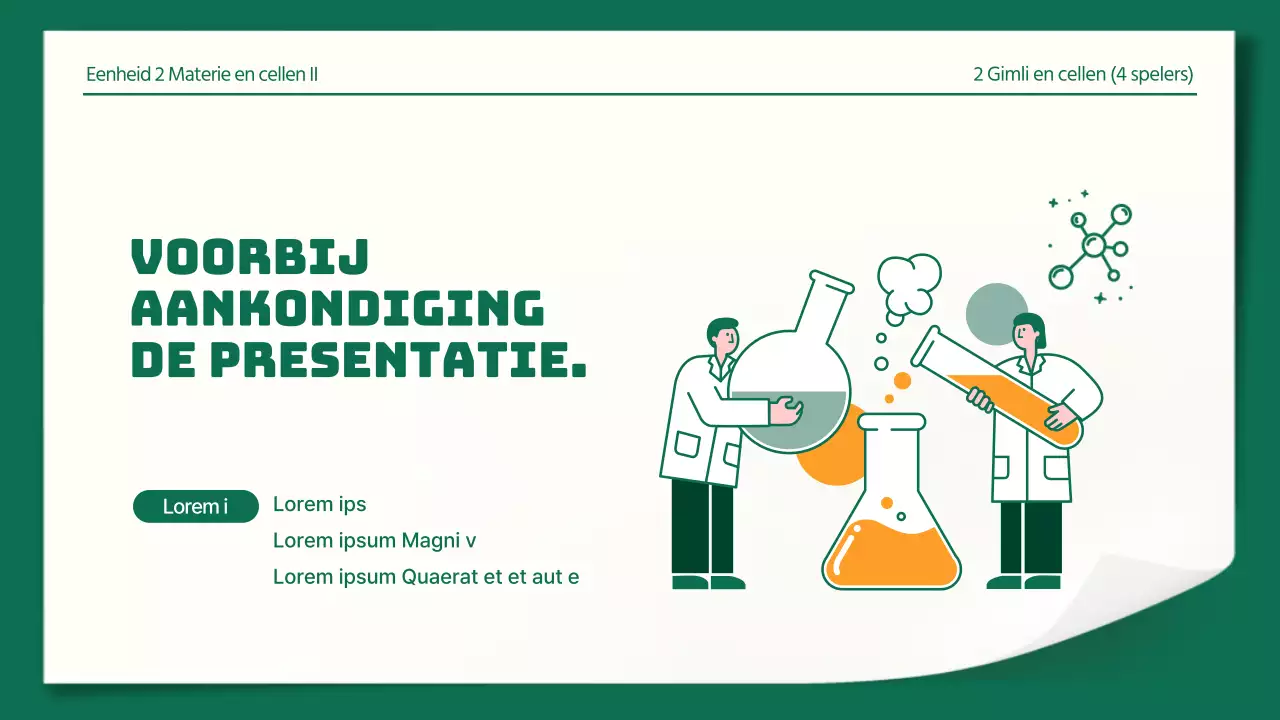 Eenheid 2 Materie en cellen II

2 Gimli en cellen (4 spelers)

VOORBIJ AANKONDIGING DE PRESENTATIE.

Lorem i

Lorem ips

Lorem ipsum Magni v

Lorem ipsum Quaerat et et aut e