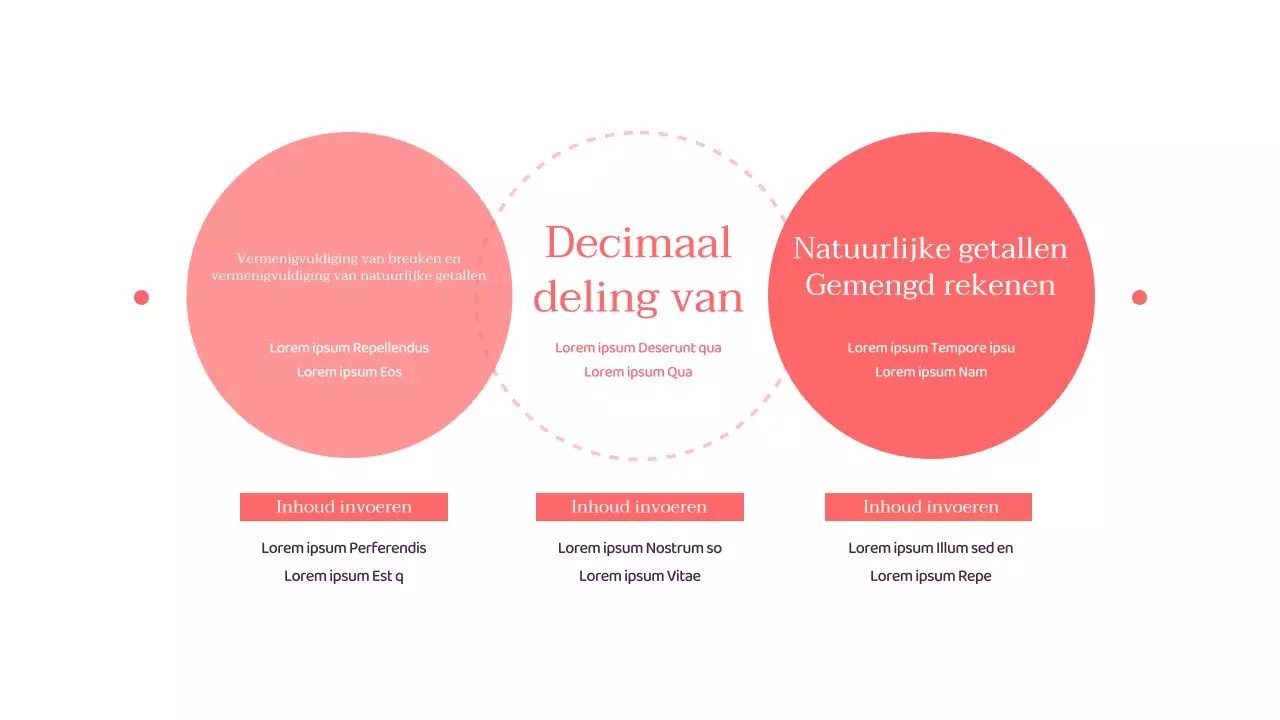 Vermenigvuldiging van breuken en vermenigvuldiging van natuurlijke getallen

Lorem ipsum Repellendus
Lorem ipsum Eos

Decimaal deling van

Lorem ipsum Deserunt qua
Lorem ipsum Qua

Natuurlijke getallen Gemengd rekenen

Lorem ipsum Tempore ipsu
Lorem ipsum Nam

Inhoud invoeren

Lorem ipsum Perferendis
Lorem ipsum Est q

Inhoud invoeren

Lorem ipsum Nostrum so
Lorem ipsum Vitae

Inhoud invoeren

Lorem ipsum Illum sed en
Lorem ipsum Repe