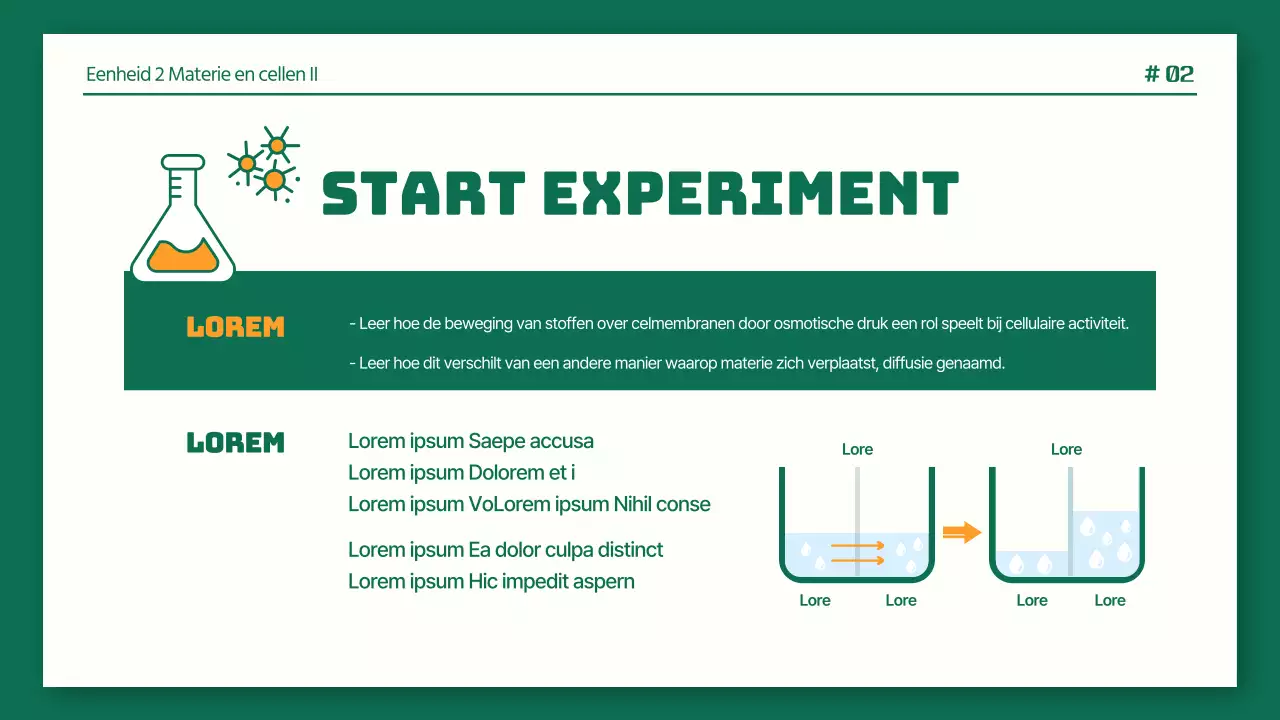 Eenheid 2 Materie en cellen II

# 02

START EXPERIMENT

LOREM

- Leer hoe de beweging van stoffen over celmembranen door osmotische druk een rol speelt bij cellulaire activiteit.

- Leer hoe dit verschilt van een andere manier waarop materie zich verplaatst, diffusie genaamd.

LOREM

Lorem ipsum Saepe accusa
Lorem ipsum Dolorem et i
Lorem ipsum VoLorem ipsum Nihil conse

Lorem ipsum Ea dolor culpa distinct
Lorem ipsum Hic impedit aspern

Lore

Lore

Lore

Lore

Lore

Lore