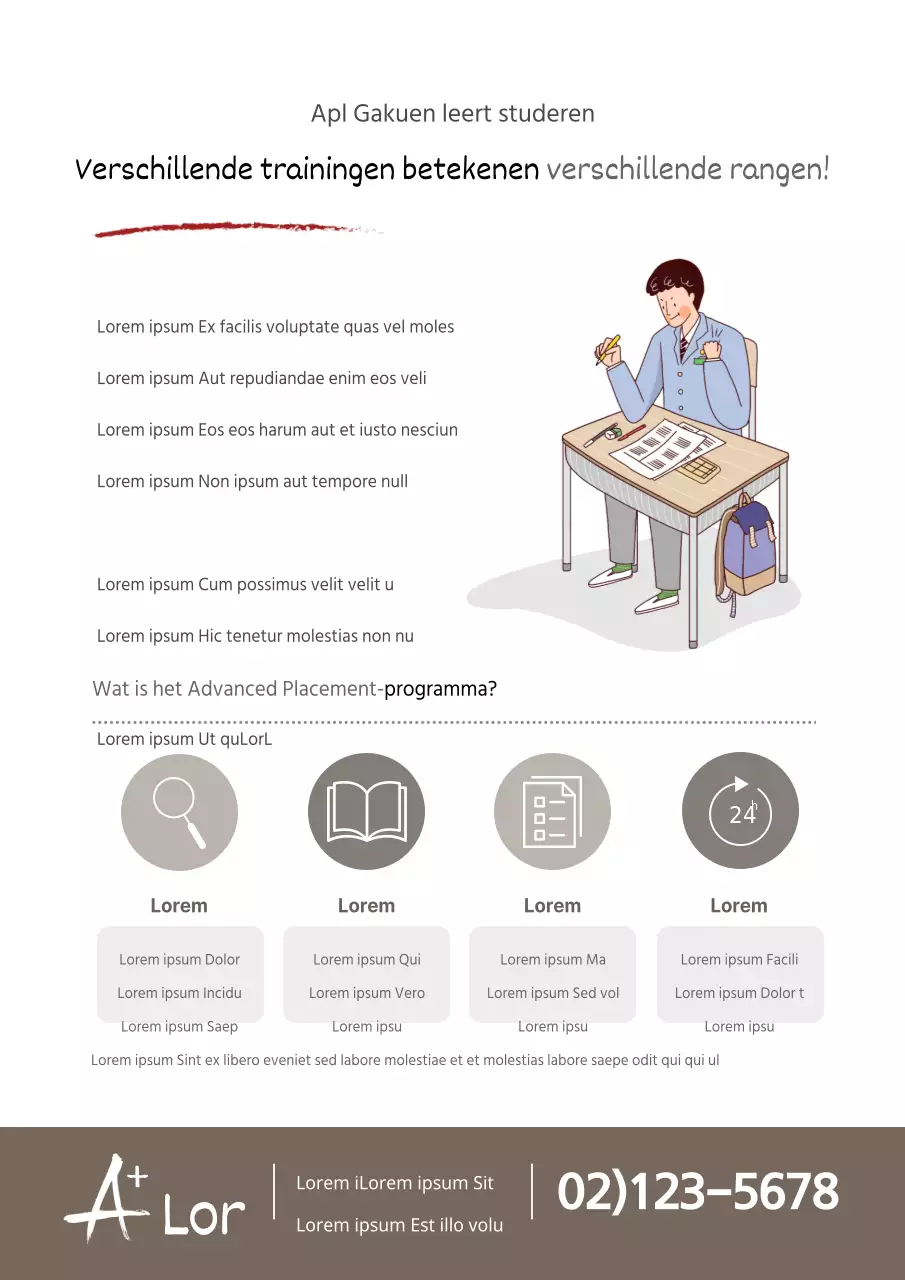 Apl Gakuen leert studeren

Verschillende trainingen betekenen verschillende rangen!

Lorem ipsum Ex facilis voluptate quas vel moles

Lorem ipsum Aut repudiandae enim eos veli

Lorem ipsum Eos eos harum aut et iusto nesciun

Lorem ipsum Non ipsum aut tempore null

Lorem ipsum Cum possimus velit velit u

Lorem ipsum Hic tenetur molestias non nu

Wat is het Advanced Placement-programma?

Lorem ipsum Ut quLorL

24h

Lorem

Lorem ipsum Dolor
Lorem ipsum Incidu
Lorem ipsum Saep

Lorem

Lorem ipsum Qui
Lorem ipsum Vero
Lorem ipsu

Lorem

Lorem ipsum Ma
Lorem ipsum Sed vol
Lorem ipsu

Lorem

Lorem ipsum Facili
Lorem ipsum Dolor t
Lorem ipsu

Lorem ipsum Sint ex libero eveniet sed labore molestiae et et molestias labore saepe odit qui qui ul

A+ Lor

Lorem iLorem ipsum Sit
Lorem ipsum Est illo volu

02)123-5678