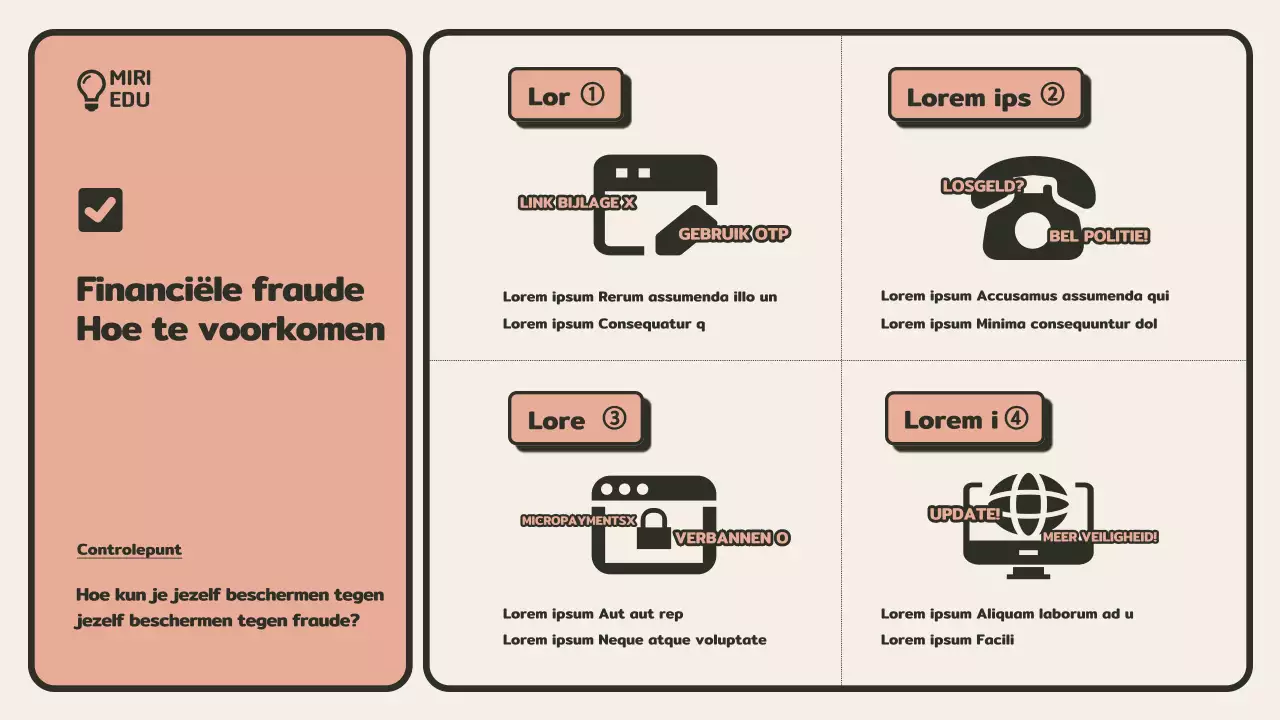 MIRI
EDU

Financiële fraude
Hoe te voorkomen

Controlepunt

Hoe kun je jezelf beschermen tegen jezelf beschermen tegen fraude?

Lor ①

LINK BIJLAGE X
GEBRUIK OTP

Lorem ipsum Rerum assumenda illo un
Lorem ipsum Consequatur q

Lorem ips ②

LOSGELD?
BEL POLITIE!

Lorem ipsum Accusamus assumenda qui
Lorem ipsum Minima consequuntur dol

Lore ③

MICROPAYMENTSX
VERBANNEN O

Lorem ipsum Aut aut rep
Lorem ipsum Neque atque voluptate

Lorem i ④

UPDATE!
MEER VEILIGHEID!

Lorem ipsum Aliquam laborum ad u
Lorem ipsum Facili