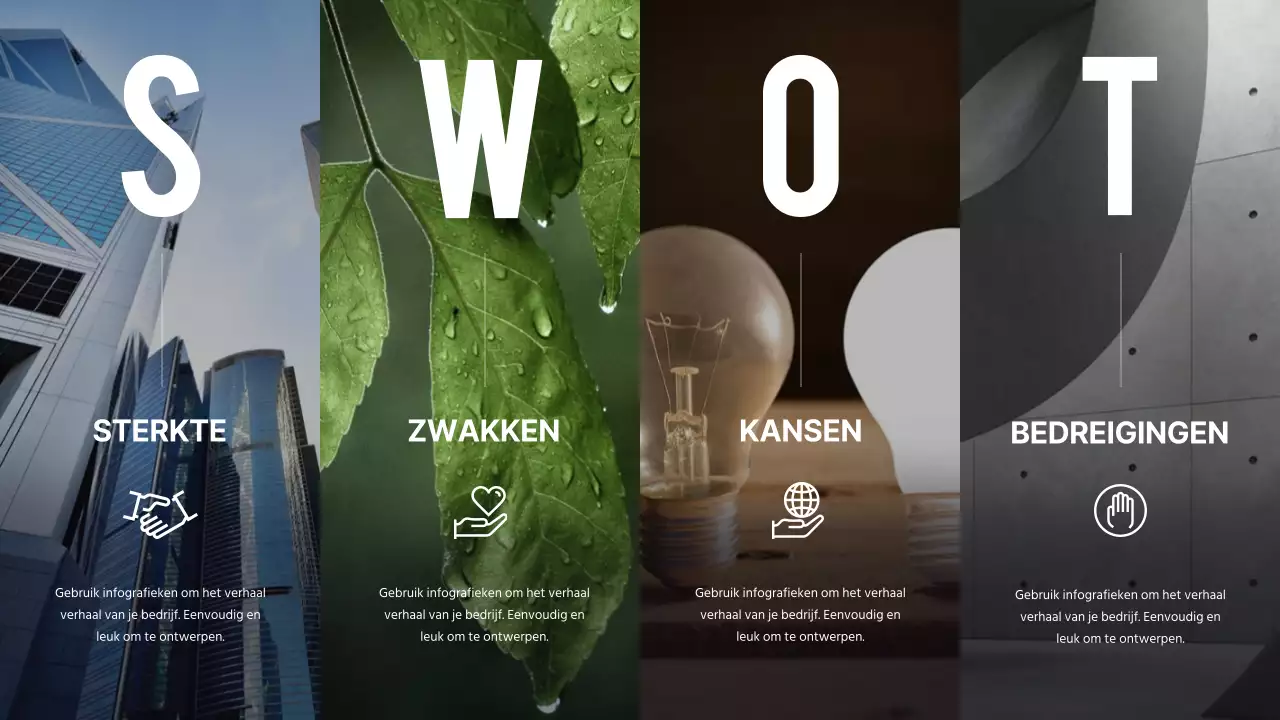 S

STERKTE

Gebruik infografieken om het verhaal verhaal van je bedrijf. Eenvoudig en leuk om te ontwerpen.

W

ZWAKKEN

Gebruik infografieken om het verhaal verhaal van je bedrijf. Eenvoudig en leuk om te ontwerpen.

O

KANSEN

Gebruik infografieken om het verhaal verhaal van je bedrijf. Eenvoudig en leuk om te ontwerpen.

T

BEDREIGINGEN

Gebruik infografieken om het verhaal verhaal van je bedrijf. Eenvoudig en leuk om te ontwerpen.