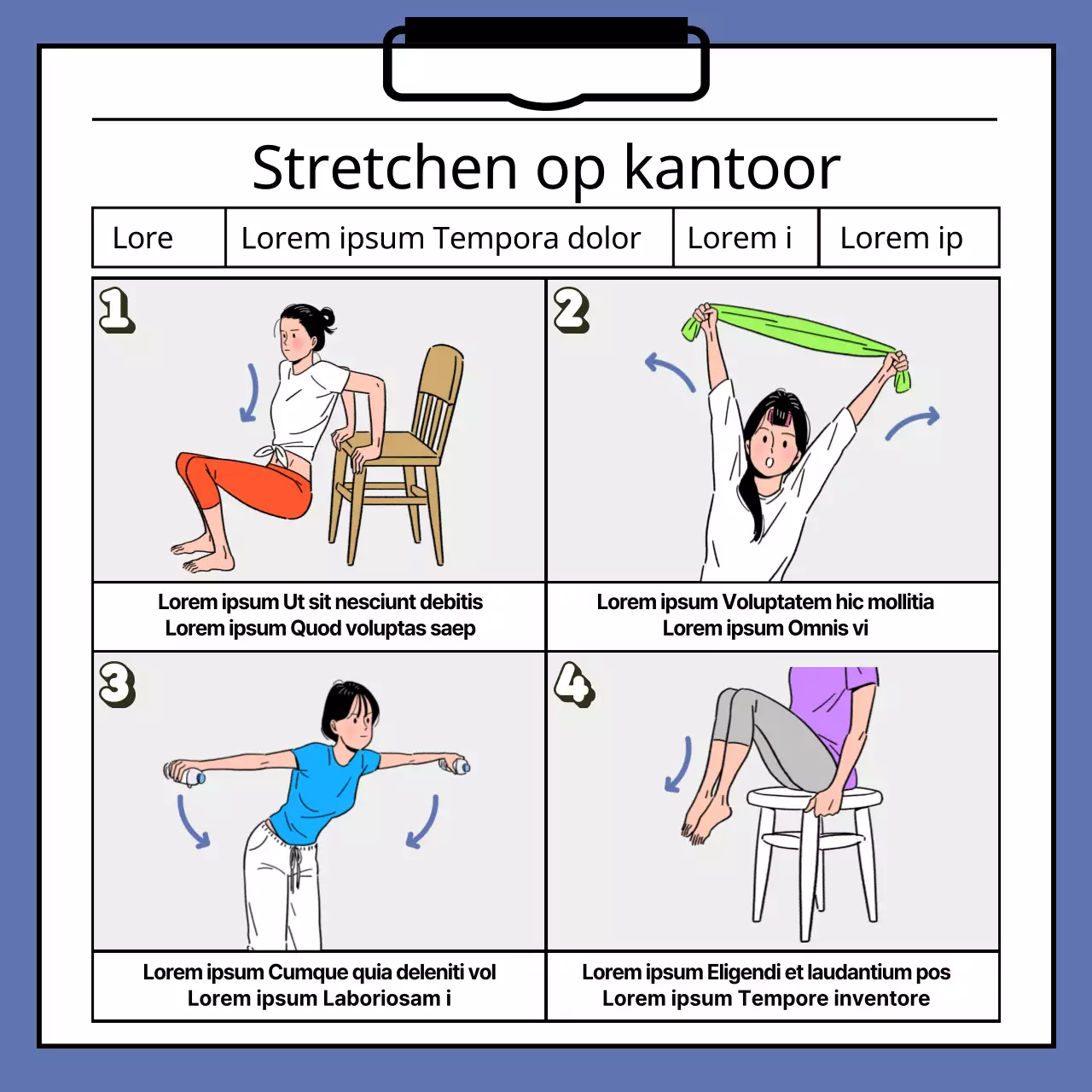 Stretchen op kantoor

| Lore | Lorem ipsum Tempora dolor | Lorem i | Lorem ip |
|---|---|---|---|

1

Lorem ipsum Ut sit nesciunt debitis
Lorem ipsum Quod voluptas saep

2

Lorem ipsum Voluptatem hic mollitia
Lorem ipsum Omnis vi

3

Lorem ipsum Cumque quia deleniti vol
Lorem ipsum Laboriosam i

4

Lorem ipsum Eligendi et laudantium pos
Lorem ipsum Tempore inventore