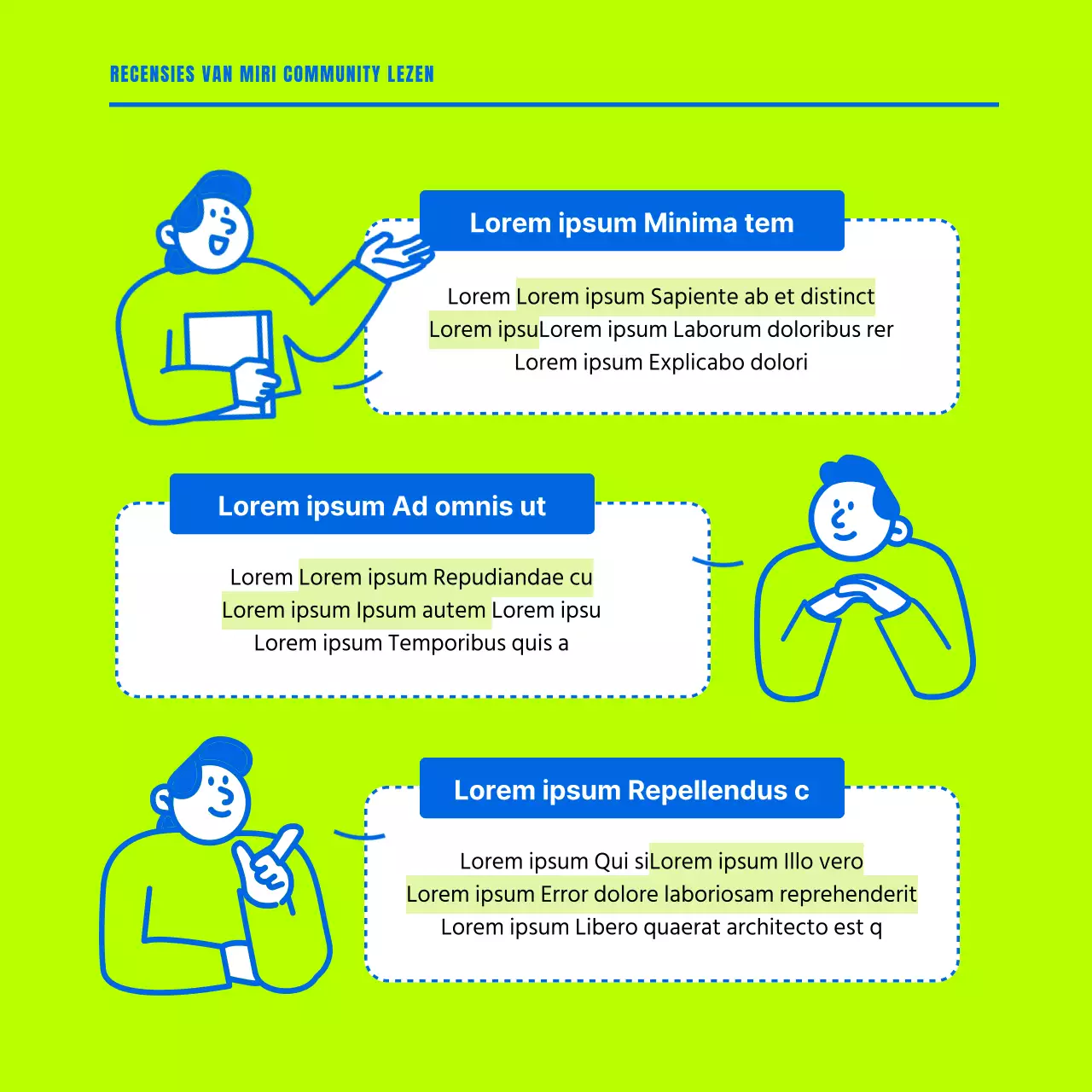 RECENSIES VAN MIRI COMMUNITY LEZEN

Lorem ipsum Minima tem

Lorem Lorem ipsum Sapiente ab et distinct Lorem ipsuLorem ipsum Laborum doloribus rer Lorem ipsum Explicabo dolori

Lorem ipsum Ad omnis ut

Lorem Lorem ipsum Repudiandae cu Lorem ipsum Ipsum autem Lorem ipsu Lorem ipsum Temporibus quis a

Lorem ipsum Repellendus c

Lorem ipsum Qui siLorem ipsum Illo vero Lorem ipsum Error dolore laboriosam reprehenderit Lorem ipsum Libero quaerat architecto est q