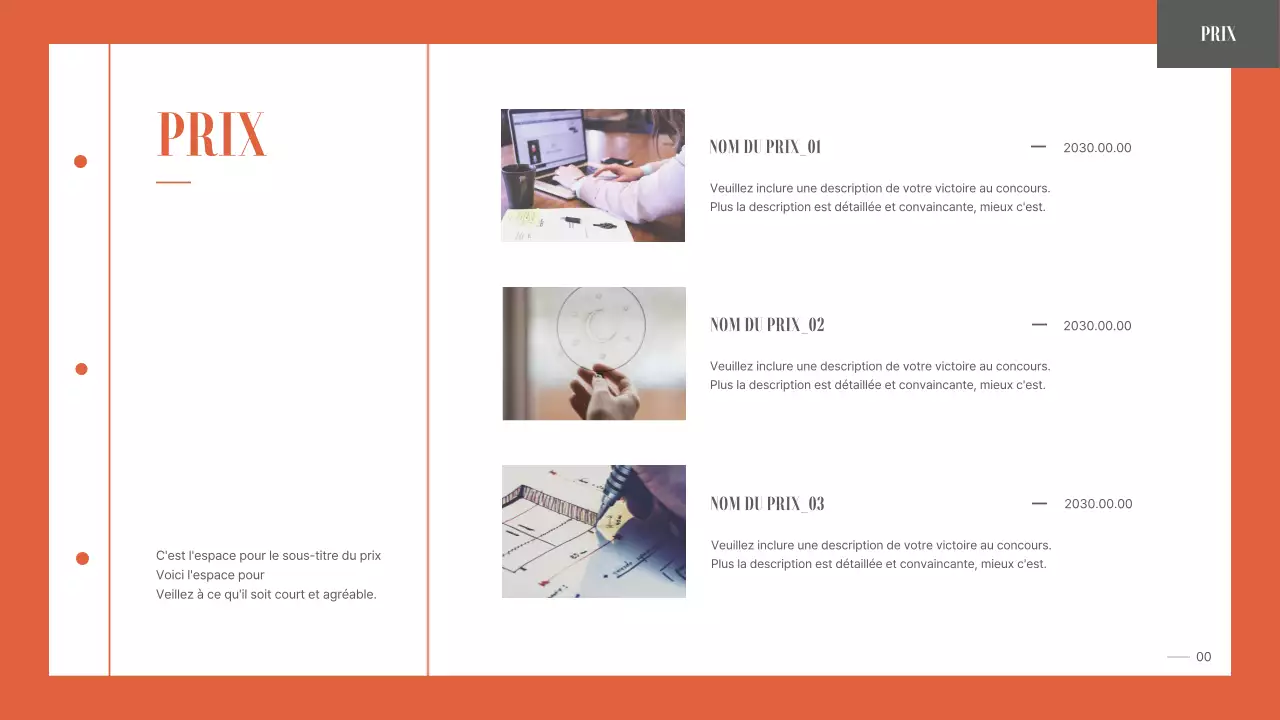 PRIX

PRIX

C'est l'espace pour le sous-titre du prix
Voici l'espace pour
Veillez à ce qu'il soit court et agréable.

NOM DU PRIX_01 — 2030.00.00

Veuillez inclure une description de votre victoire au concours. Plus la description est détaillée et convaincante, mieux c'est.

NOM DU PRIX_02 — 2030.00.00

Veuillez inclure une description de votre victoire au concours. Plus la description est détaillée et convaincante, mieux c'est.

NOM DU PRIX_03 — 2030.00.00

Veuillez inclure une description de votre victoire au concours. Plus la description est détaillée et convaincante, mieux c'est.

00