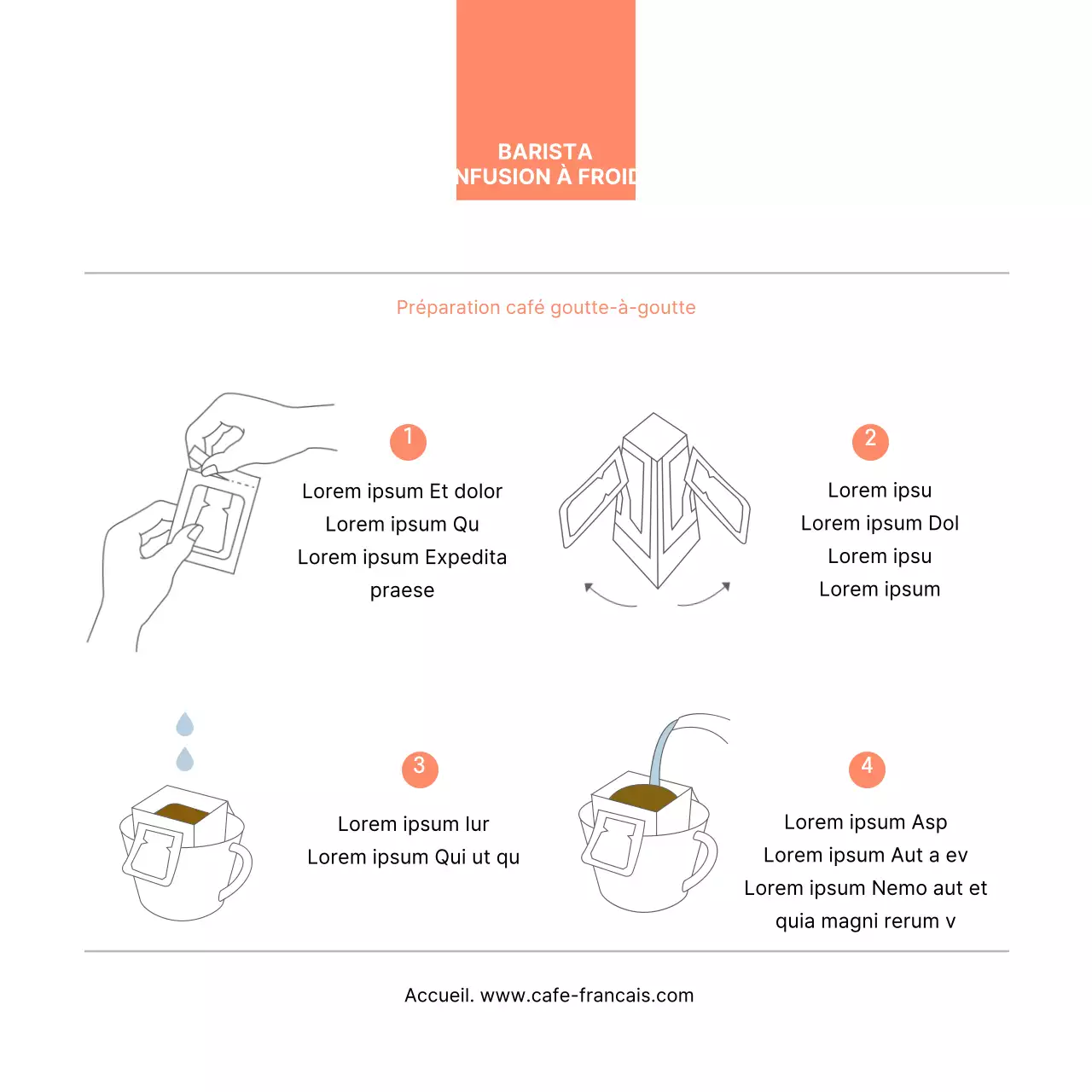 BARISTA
NFUSION À FROID

Préparation café goutte-à-goutte

1
Lorem ipsum Et dolor
Lorem ipsum Qu
Lorem ipsum Expedita praese

2
Lorem ipsu
Lorem ipsum Dol
Lorem ipsu
Lorem ipsum

3
Lorem ipsum Iur
Lorem ipsum Qui ut qu

4
Lorem ipsum Asp
Lorem ipsum Aut a ev
Lorem ipsum Nemo aut et quia magni rerum v

Accueil. www.cafe-francais.com