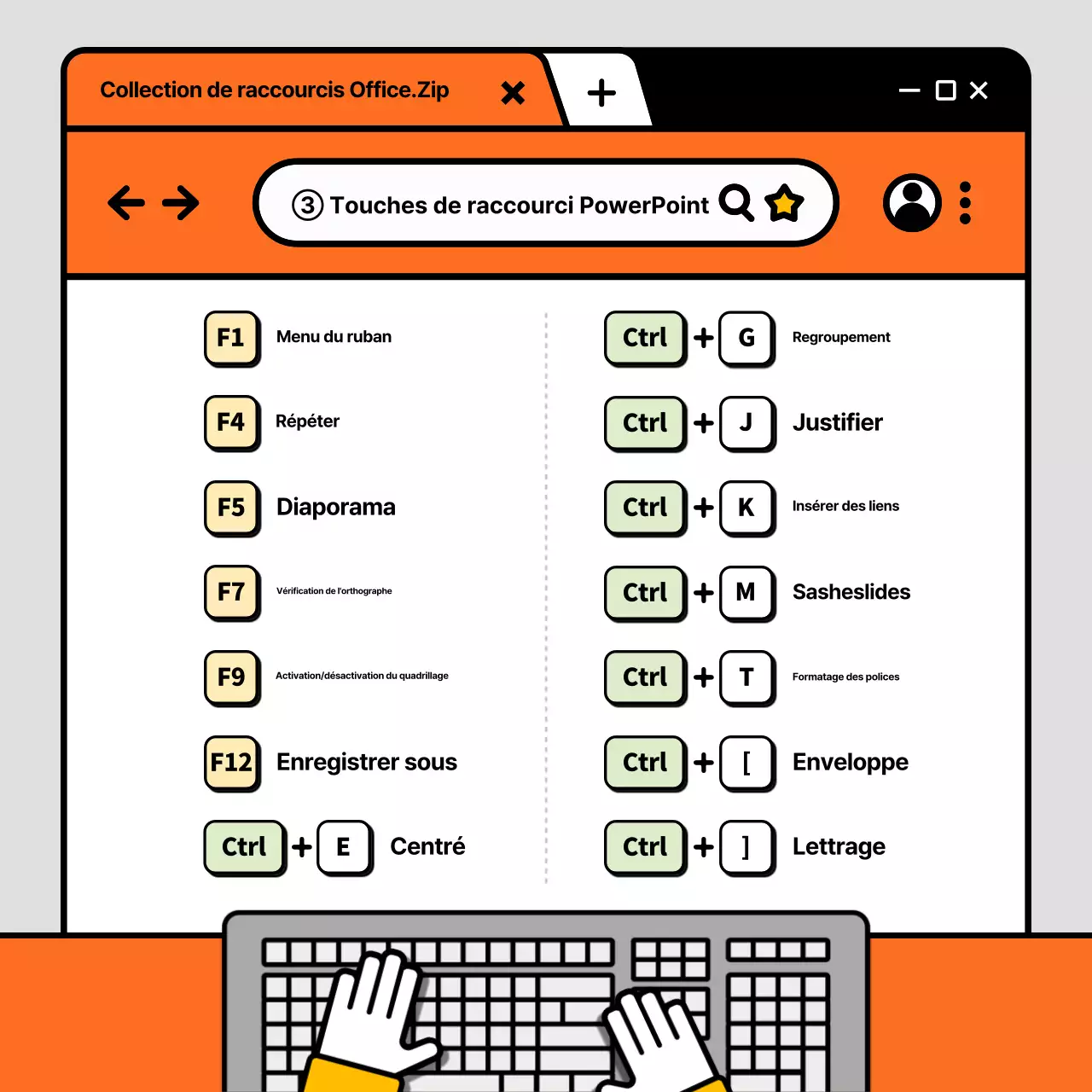 Collection de raccourcis Office.Zip

③ Touches de raccourci PowerPoint

F1 Menu du ruban

F4 Répéter

F5 Diaporama

F7 Vérification de l'orthographe

F9 Activation/désactivation du quadrillage

F12 Enregistrer sous

Ctrl + E Centré

Ctrl + G Regroupement

Ctrl + J Justifier

Ctrl + K Insérer des liens

Ctrl + M Sasheslides

Ctrl + T Formatage des polices

Ctrl + [ Enveloppe

Ctrl + ] Lettrage