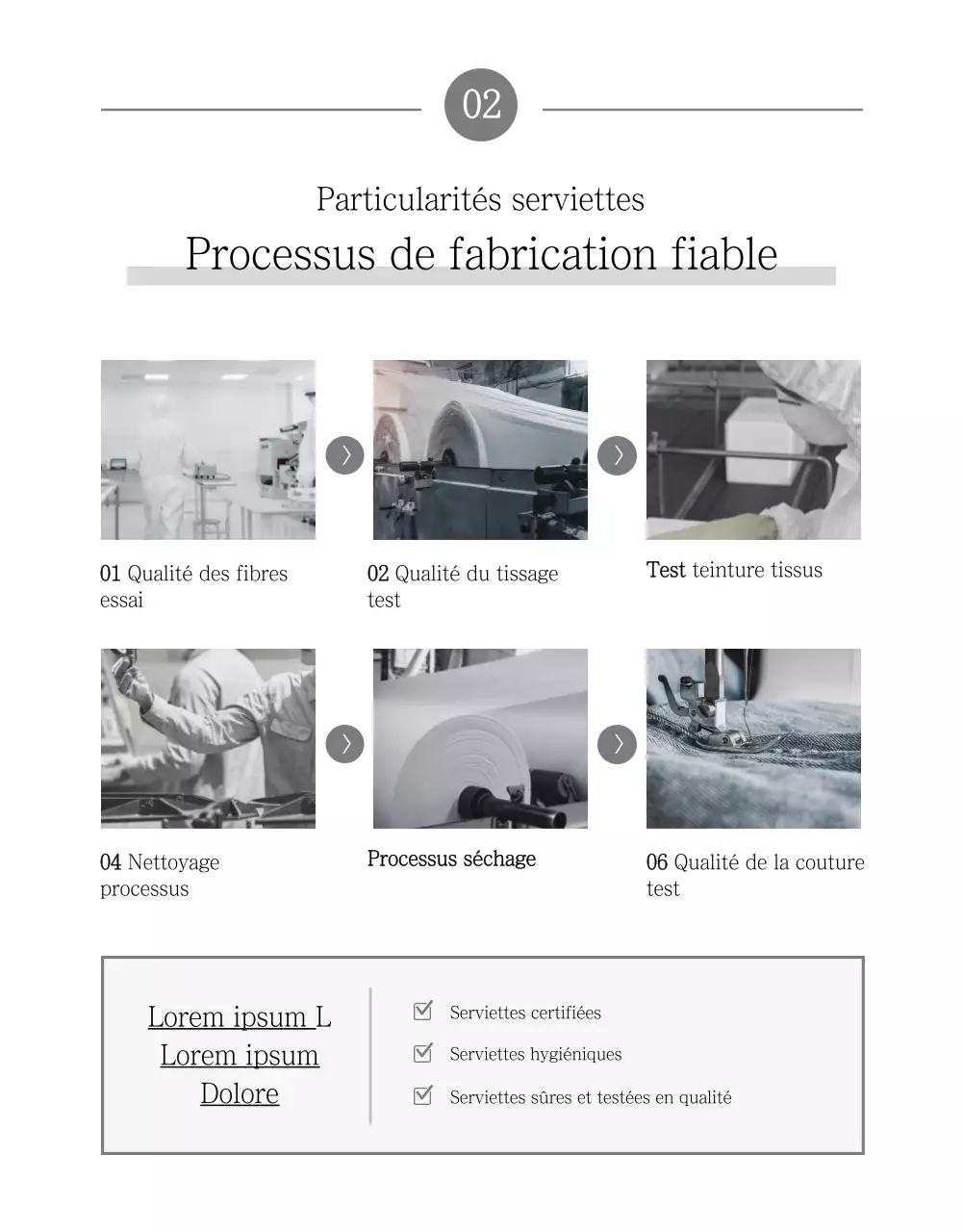 02

Particularités serviettes

Processus de fabrication fiable

01 Qualité des fibres essai

02 Qualité du tissage test

Test teinture tissus

04 Nettoyage processus

Processus séchage

06 Qualité de la couture test

Lorem ipsum L
Lorem ipsum
Dolore

Serviettes certifiées

Serviettes hygiéniques

Serviettes sûres et testées en qualité