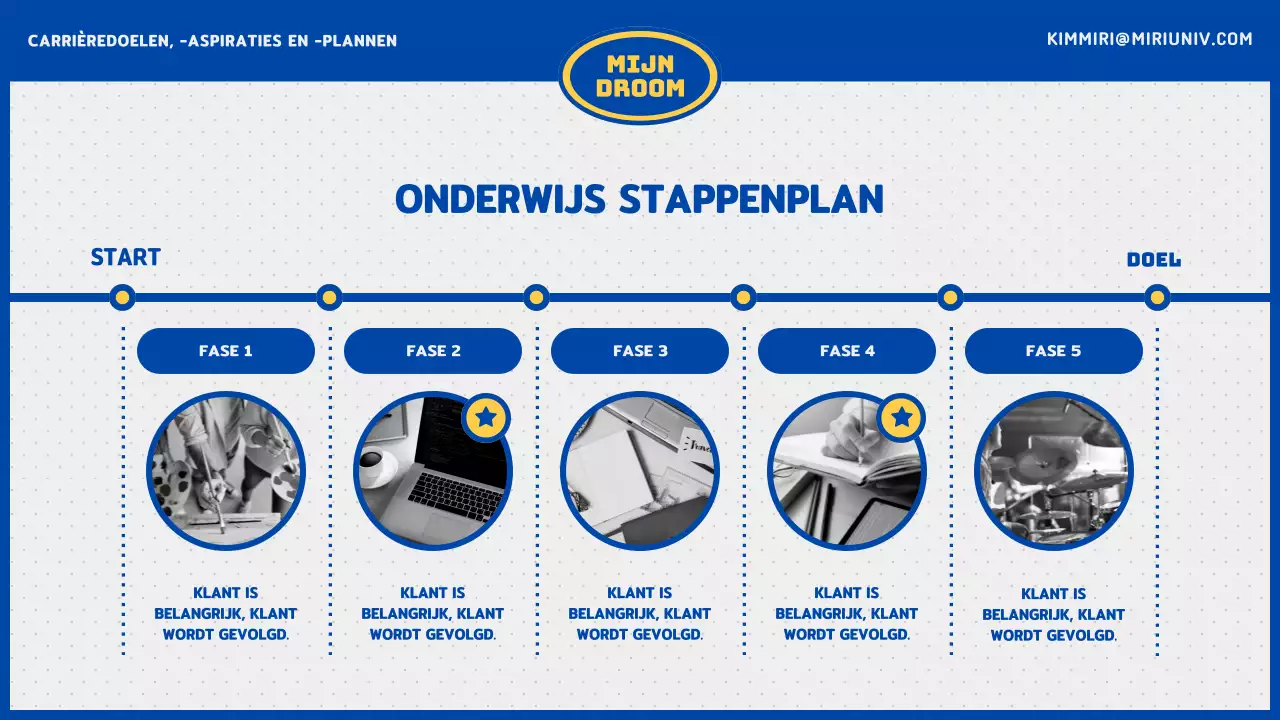 CARRIÈREDOELEN, -ASPIRATIES EN -PLANNEN

MIJN DROOM

KIMMIRI@MIRIUNIV.COM

ONDERWIJS STAPPENPLAN

START

DOEL

FASE 1

KLANT IS BELANGRIJK, KLANT WORDT GEVOLGD.

FASE 2

KLANT IS BELANGRIJK, KLANT WORDT GEVOLGD.

FASE 3

KLANT IS BELANGRIJK, KLANT WORDT GEVOLGD.

FASE 4

KLANT IS BELANGRIJK, KLANT WORDT GEVOLGD.

FASE 5

KLANT IS BELANGRIJK, KLANT WORDT GEVOLGD.