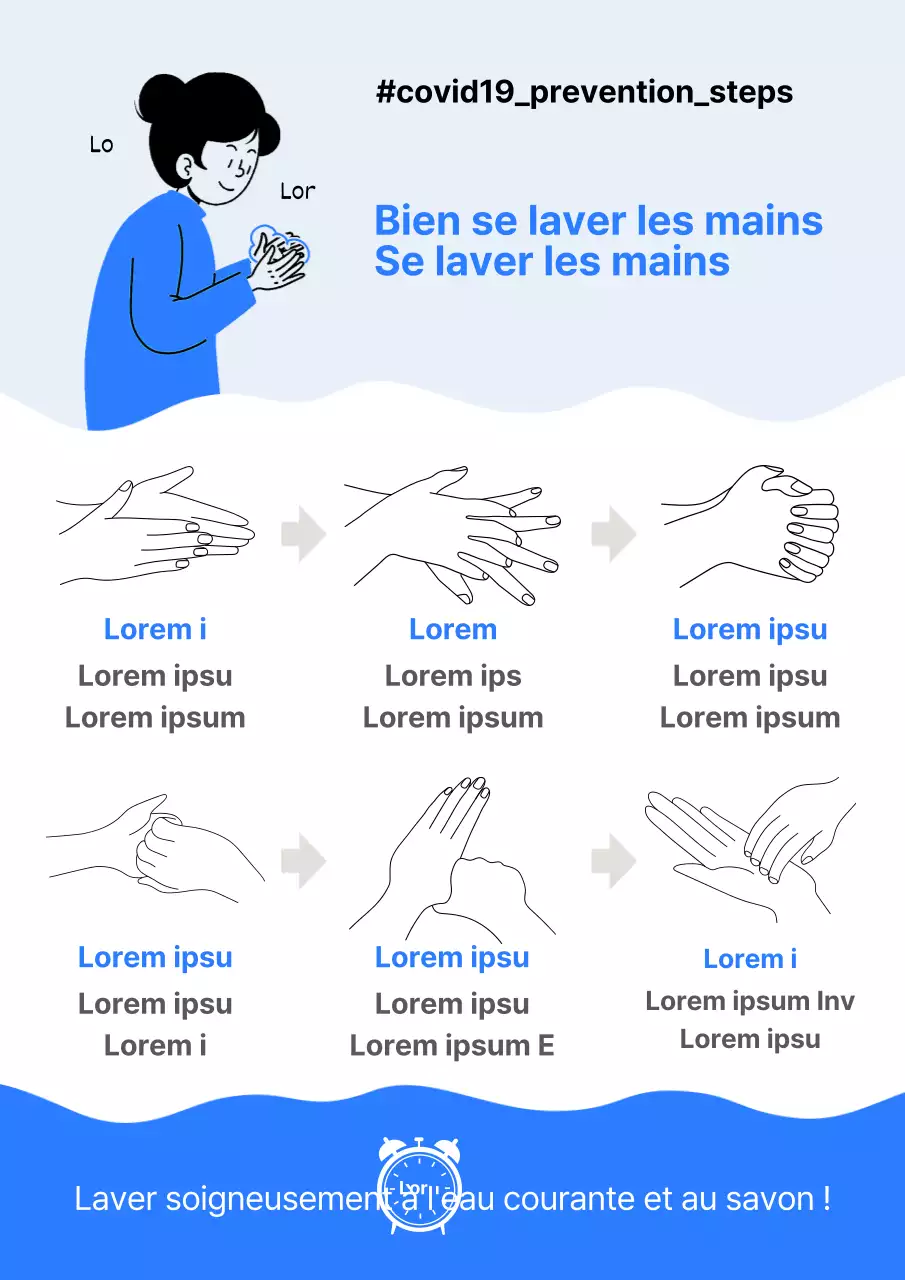 #covid19_prevention_steps

Lo

Lor

Bien se laver les mains
Se laver les mains

Lorem i
Lorem ipsu
Lorem ipsum

Lorem
Lorem ips
Lorem ipsum

Lorem ipsu
Lorem ipsu
Lorem ipsum

Lorem ipsu
Lorem ipsu
Lorem i

Lorem ipsu
Lorem ipsu
Lorem ipsum E

Lorem i
Lorem ipsum Inv
Lorem ipsu

Lor

Laver soigneusement à l'eau courante et au savon !