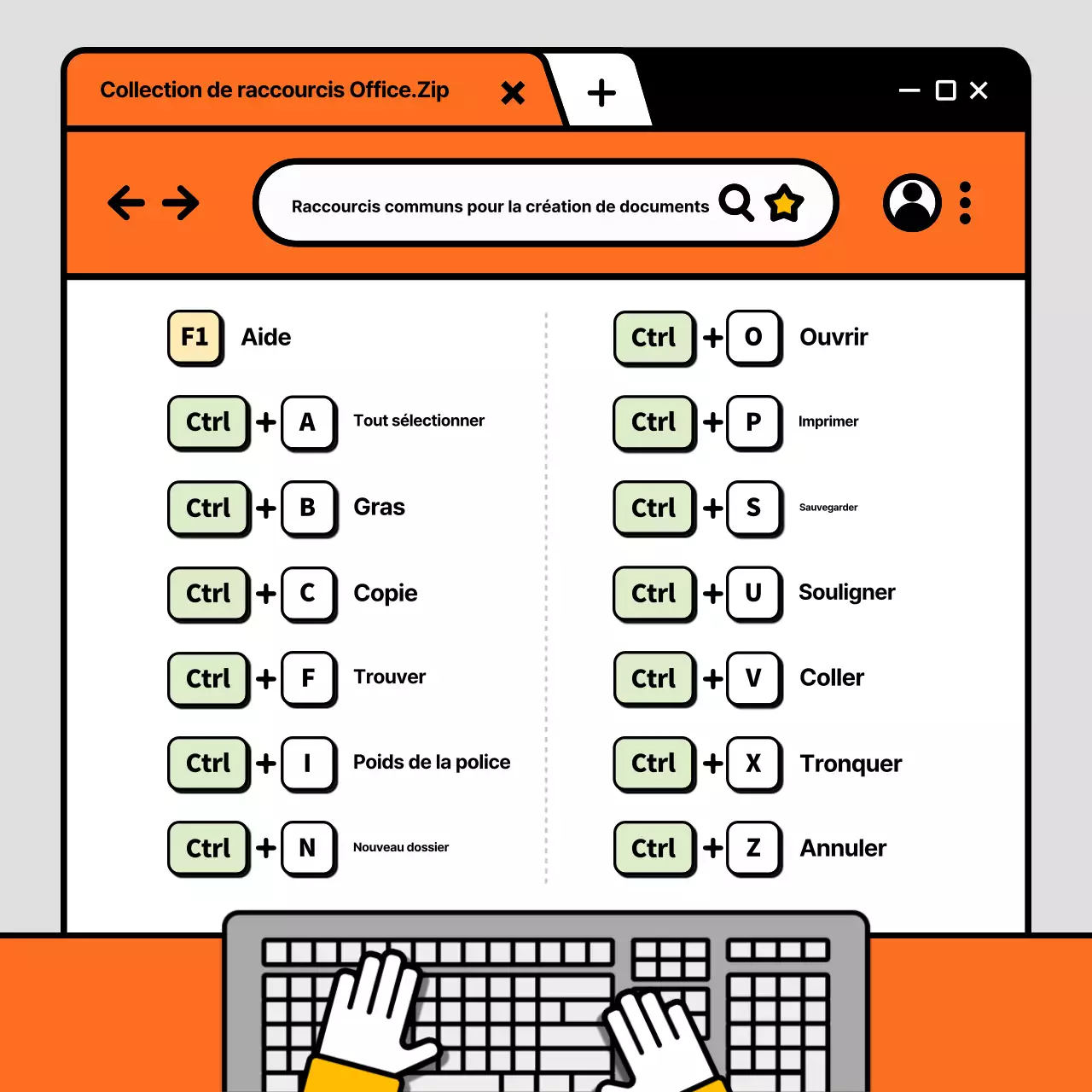 Collection de raccourcis Office.Zip

Raccourcis communs pour la création de documents

F1 Aide

Ctrl + A Tout sélectionner

Ctrl + B Gras

Ctrl + C Copie

Ctrl + F Trouver

Ctrl + I Poids de la police

Ctrl + N Nouveau dossier

Ctrl + O Ouvrir

Ctrl + P Imprimer

Ctrl + S Sauvegarder

Ctrl + U Souligner

Ctrl + V Coller

Ctrl + X Tronquer

Ctrl + Z Annuler