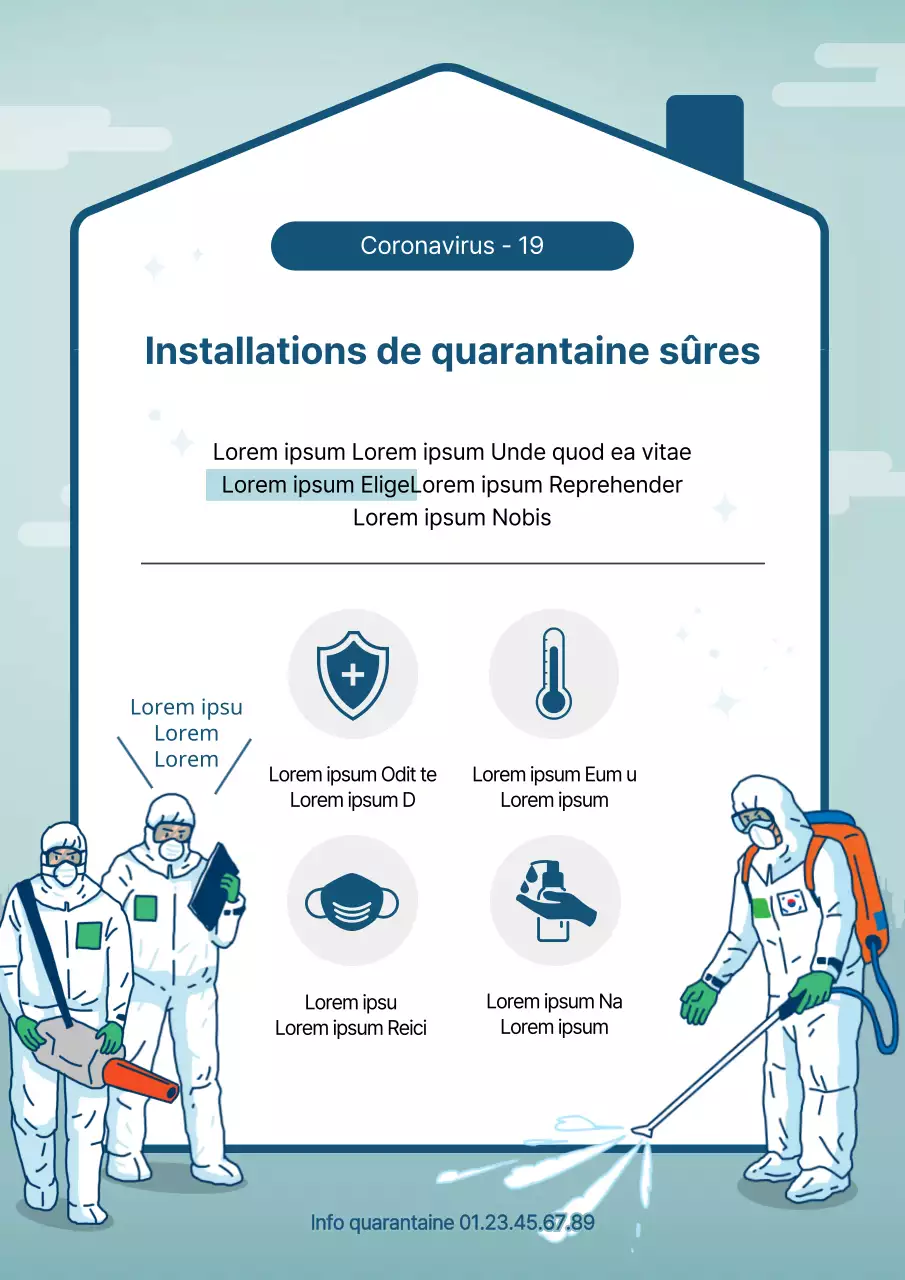 Coronavirus - 19

Installations de quarantaine sûres

Lorem ipsum Lorem ipsum Unde quod ea vitae Lorem ipsum EligeLorem ipsum Reprehender Lorem ipsum Nobis

Lorem ipsu
Lorem
Lorem

Lorem ipsum Odit te
Lorem ipsum D

Lorem ipsum Eum u
Lorem ipsum

Lorem ipsu
Lorem ipsum Reici

Lorem ipsum Na
Lorem ipsum

Info quarantaine 01.23.45.67.89