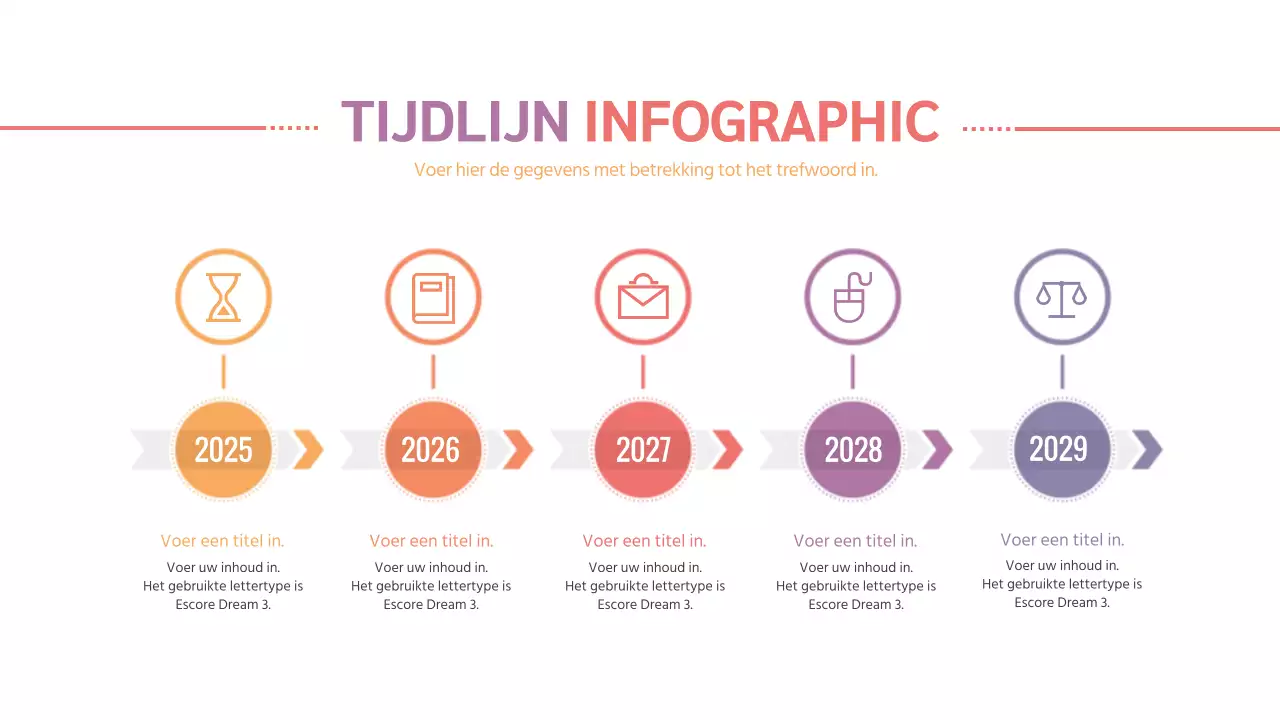 TIJDLIJN INFOGRAPHIC

Voer hier de gegevens met betrekking tot het trefwoord in.

2025

Voer een titel in.

Voer uw inhoud in. Het gebruikte lettertype is Escore Dream 3.

2026

Voer een titel in.

Voer uw inhoud in. Het gebruikte lettertype is Escore Dream 3.

2027

Voer een titel in.

Voer uw inhoud in. Het gebruikte lettertype is Escore Dream 3.

2028

Voer een titel in.

Voer uw inhoud in. Het gebruikte lettertype is Escore Dream 3.

2029

Voer een titel in.

Voer uw inhoud in. Het gebruikte lettertype is Escore Dream 3.