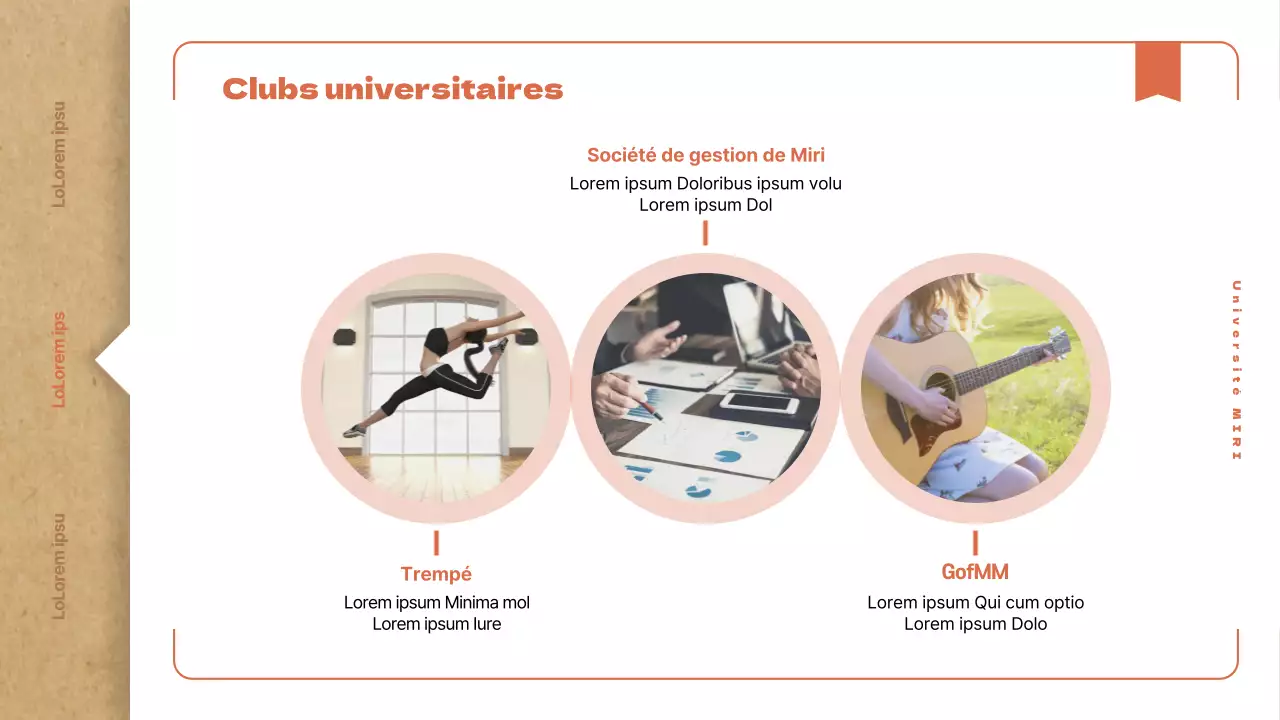 LoLorem ipsu

LoLorem ips

LoLorem ipsu

Clubs universitaires

Société de gestion de Miri
Lorem ipsum Doloribus ipsum volu
Lorem ipsum Dol

Trempé
Lorem ipsum Minima mol
Lorem ipsum lure

GofMM
Lorem ipsum Qui cum optio
Lorem ipsum Dolo

Université MIRI