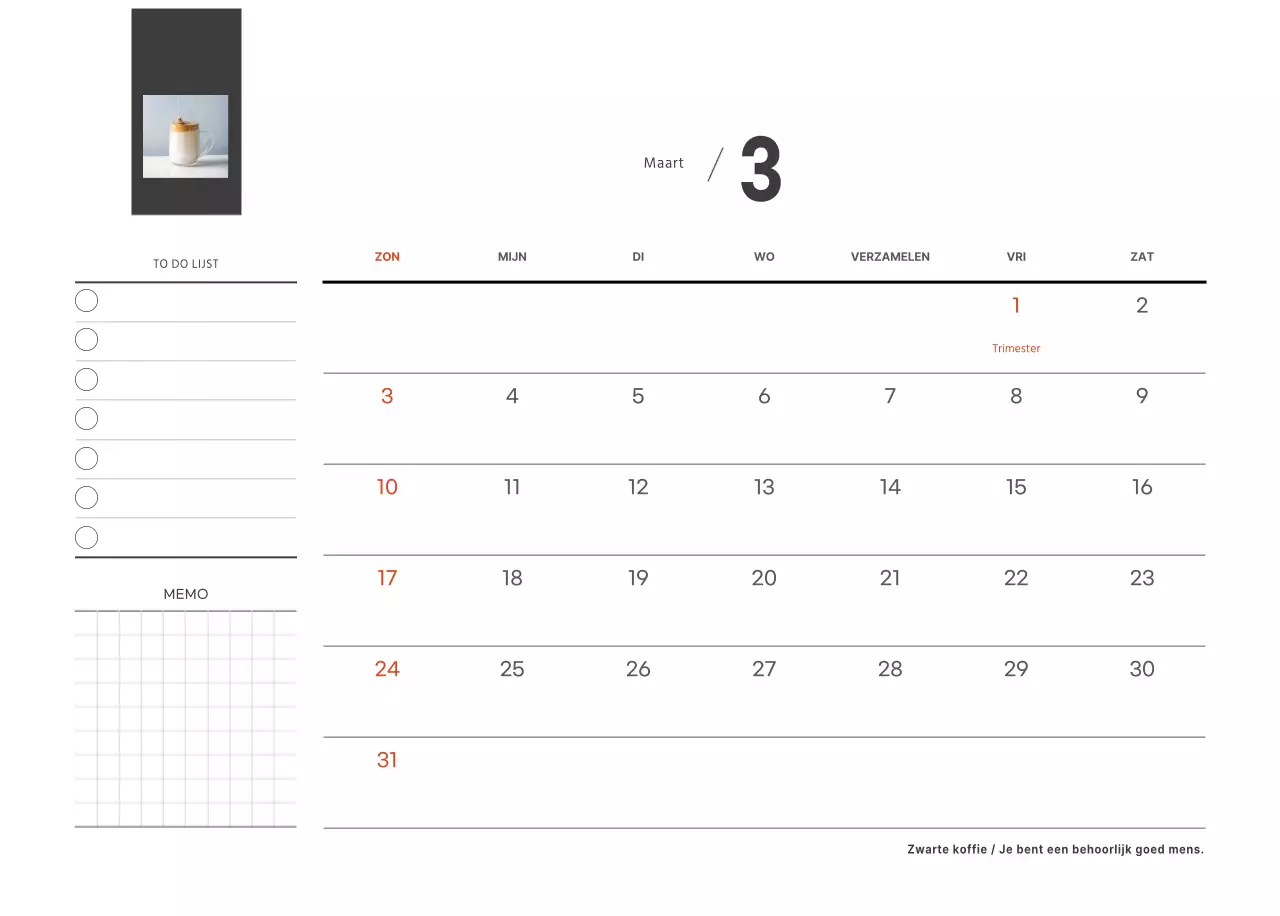 Maart / 3

TO DO LIJST

MEMO

| ZON | MIJN | DI | WO | VERZAMELEN | VRI | ZAT |
|---|---|---|---|---|---|---|
| | | | | | 1 Trimester | 2 |
| 3 | 4 | 5 | 6 | 7 | 8 | 9 |
| 10 | 11 | 12 | 13 | 14 | 15 | 16 |
| 17 | 18 | 19 | 20 | 21 | 22 | 23 |
| 24 | 25 | 26 | 27 | 28 | 29 | 30 |
| 31 | | | | | | |

Zwarte koffie / Je bent een behoorlijk goed mens.