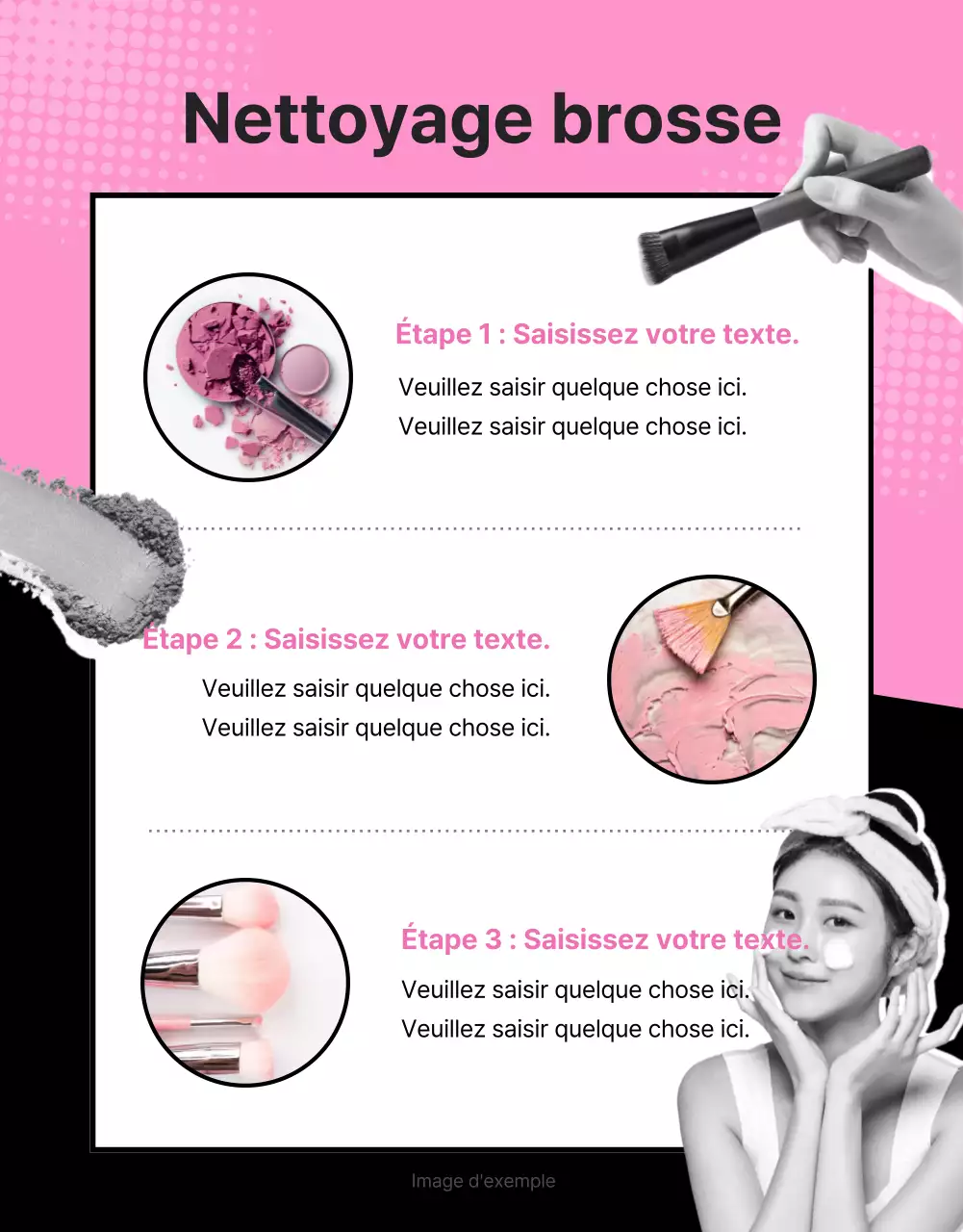 Nettoyage brosse

Étape 1 : Saisissez votre texte.

Veuillez saisir quelque chose ici.
Veuillez saisir quelque chose ici.

Étape 2 : Saisissez votre texte.

Veuillez saisir quelque chose ici.
Veuillez saisir quelque chose ici.

Étape 3 : Saisissez votre texte.

Veuillez saisir quelque chose ici.
Veuillez saisir quelque chose ici.

Image d'exemple