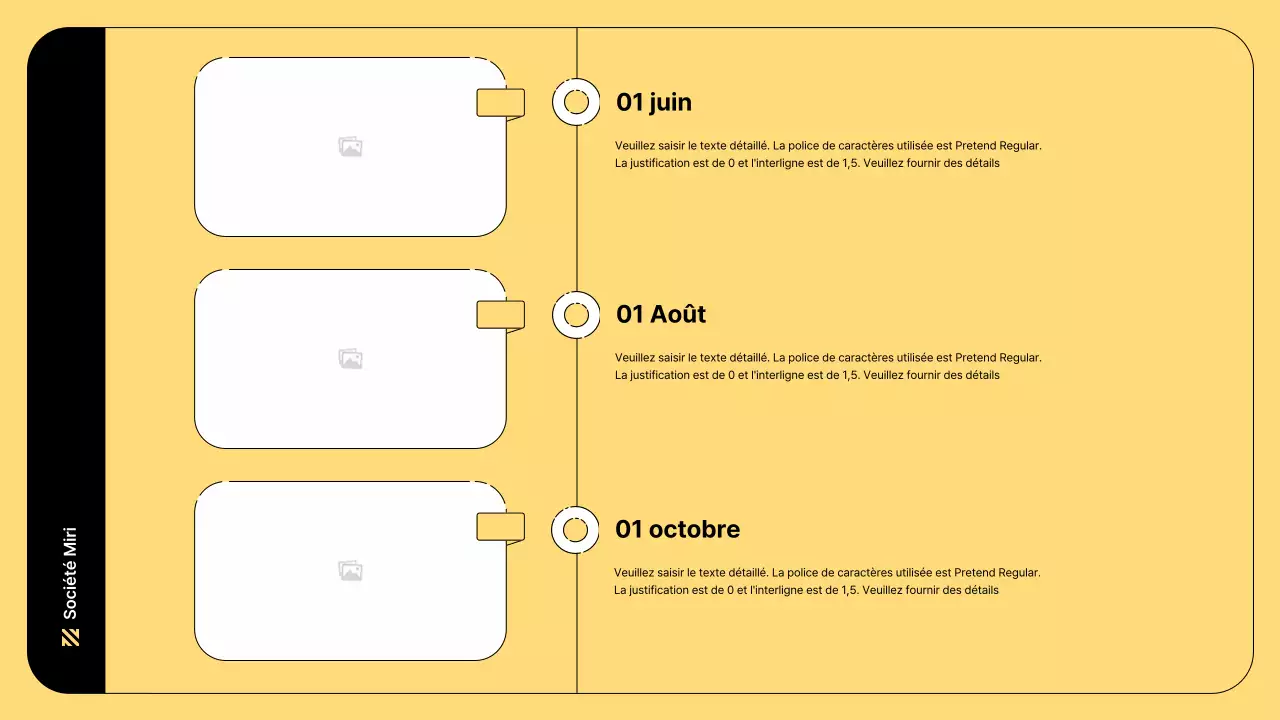 Société Miri

01 juin

Veuillez saisir le texte détaillé. La police de caractères utilisée est Pretend Regular. La justification est de 0 et l'interligne est de 1,5. Veuillez fournir des détails

01 Août

Veuillez saisir le texte détaillé. La police de caractères utilisée est Pretend Regular. La justification est de 0 et l'interligne est de 1,5. Veuillez fournir des détails

01 octobre

Veuillez saisir le texte détaillé. La police de caractères utilisée est Pretend Regular. La justification est de 0 et l'interligne est de 1,5. Veuillez fournir des détails