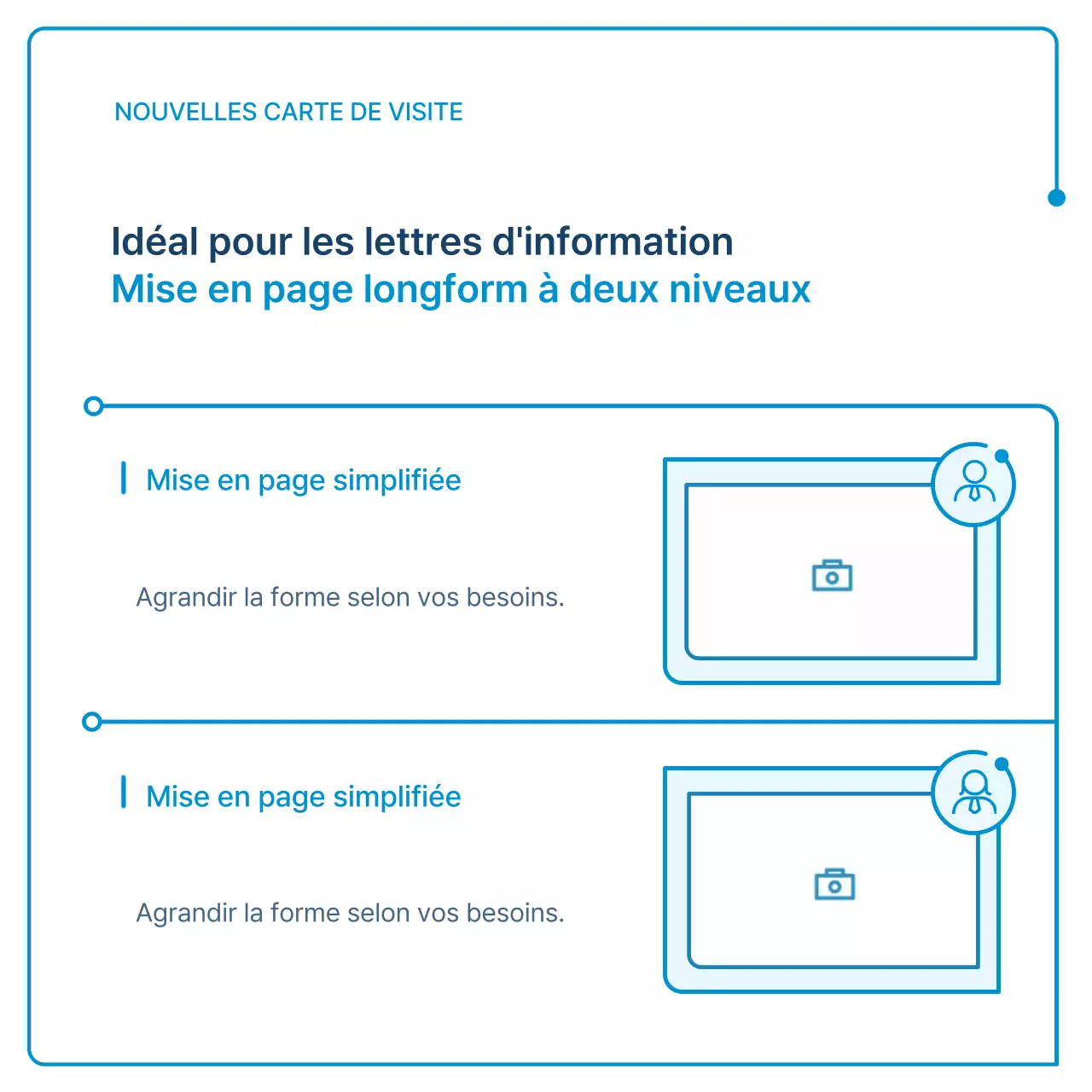 NOUVELLES CARTE DE VISITE

Idéal pour les lettres d'information
Mise en page longform à deux niveaux

Mise en page simplifiée

Agrandir la forme selon vos besoins.

Mise en page simplifiée

Agrandir la forme selon vos besoins.