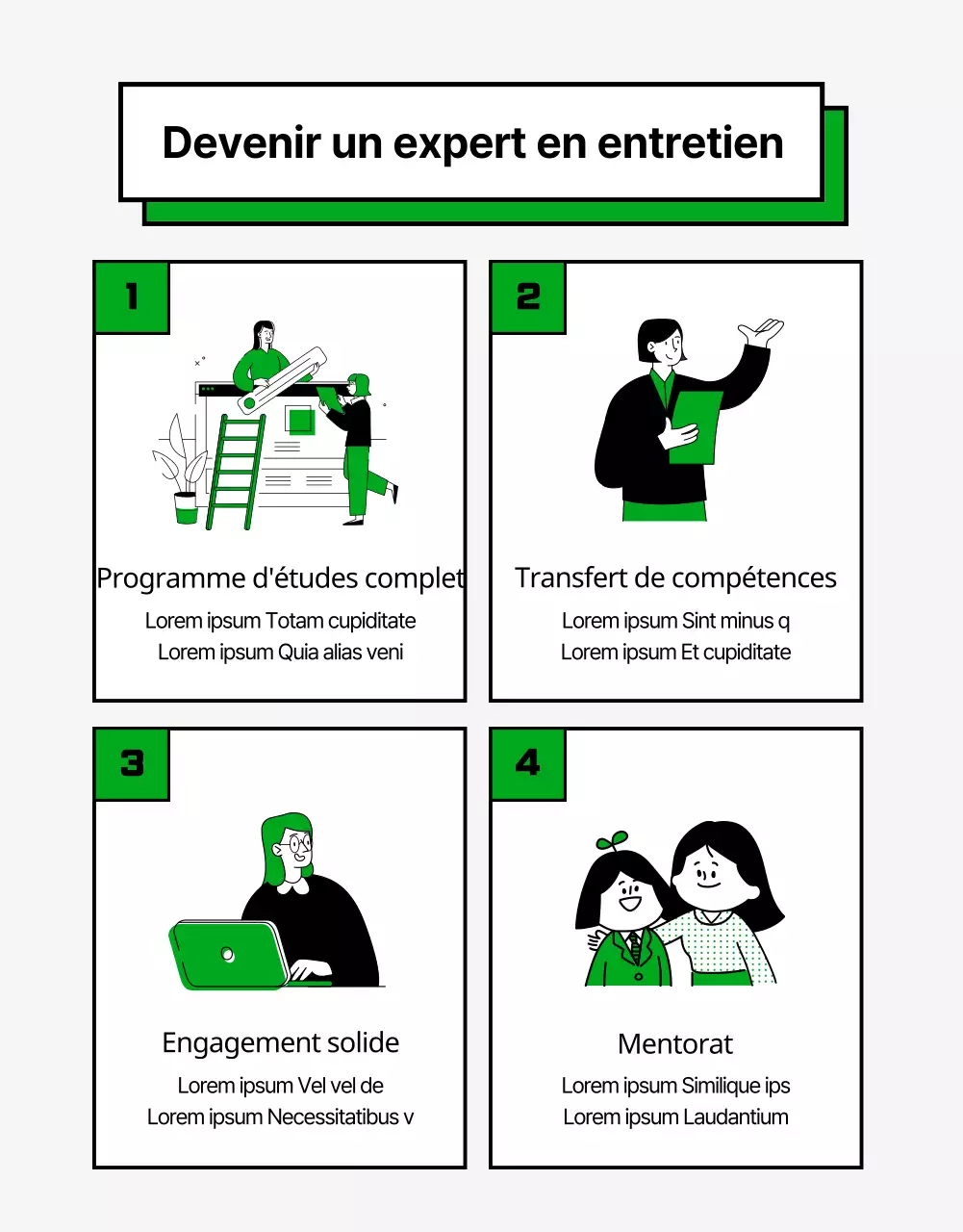 Devenir un expert en entretien

1

Programme d'études complet

Lorem ipsum Totam cupiditate
Lorem ipsum Quia alias veni

2

Transfert de compétences

Lorem ipsum Sint minus q
Lorem ipsum Et cupiditate

3

Engagement solide

Lorem ipsum Vel vel de
Lorem ipsum Necessitatibus v

4

Mentorat

Lorem ipsum Similique ips
Lorem ipsum Laudantium