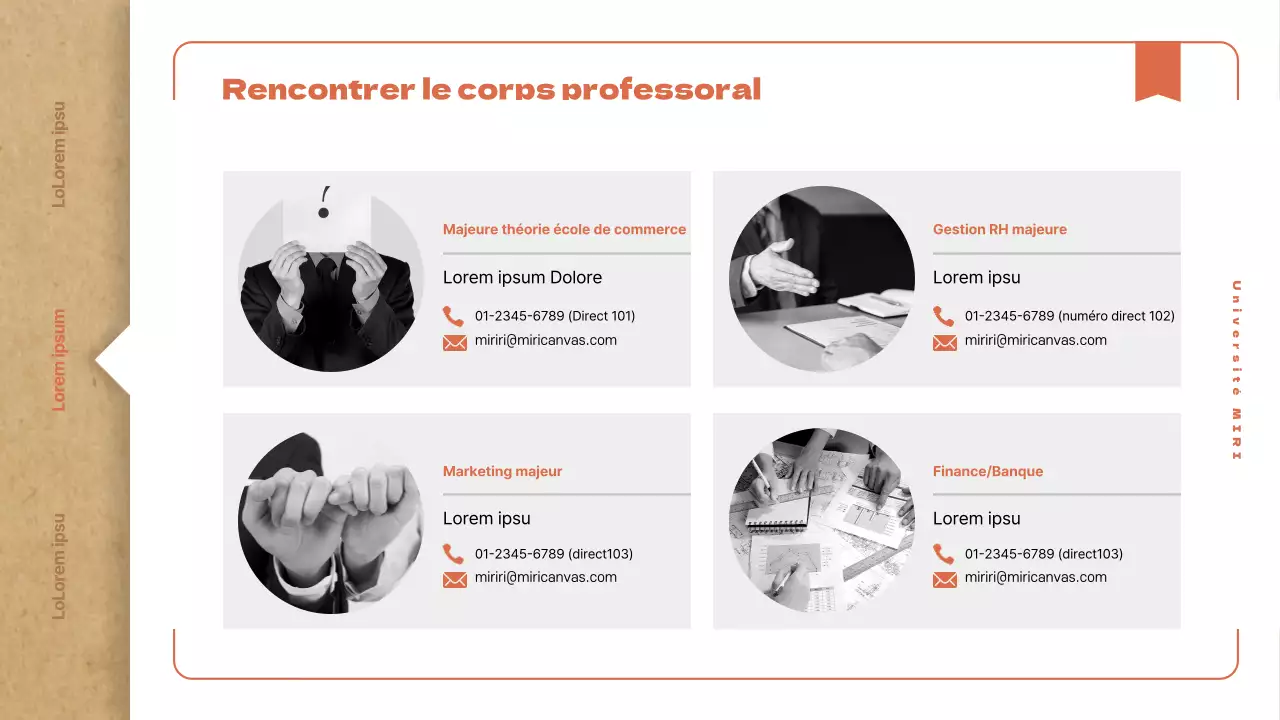 LoLorem ipsu

Lorem ipsum

LoLorem ipsu

Rencontrer le corps professoral

Majeure théorie école de commerce

Lorem ipsum Dolore

01-2345-6789 (Direct 101)

miriri@miricanvas.com

Gestion RH majeure

Lorem ipsu

01-2345-6789 (numéro direct 102)

miriri@miricanvas.com

Marketing majeur

Lorem ipsu

01-2345-6789 (direct103)

miriri@miricanvas.com

Finance/Banque

Lorem ipsu

01-2345-6789 (direct103)

miriri@miricanvas.com

Université MIRI