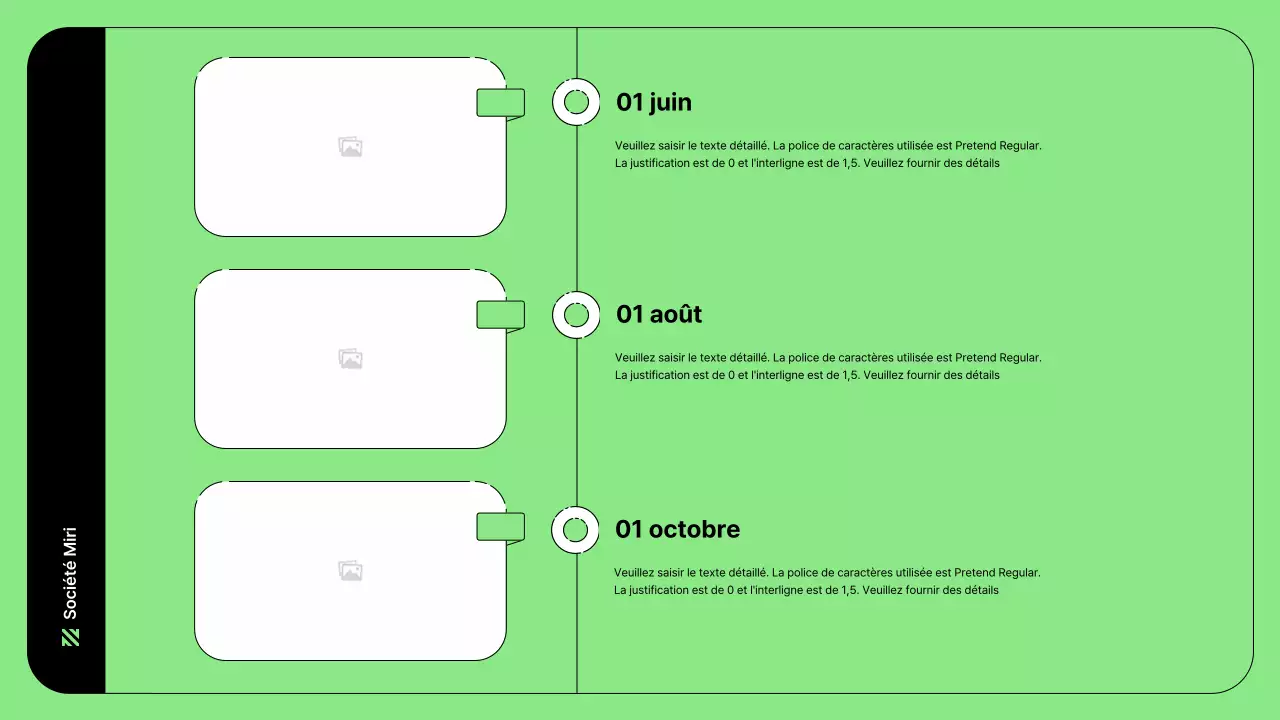 Société Miri

01 juin

Veuillez saisir le texte détaillé. La police de caractères utilisée est Pretend Regular. La justification est de 0 et l'interligne est de 1,5. Veuillez fournir des détails

01 août

Veuillez saisir le texte détaillé. La police de caractères utilisée est Pretend Regular. La justification est de 0 et l'interligne est de 1,5. Veuillez fournir des détails

01 octobre

Veuillez saisir le texte détaillé. La police de caractères utilisée est Pretend Regular. La justification est de 0 et l'interligne est de 1,5. Veuillez fournir des détails