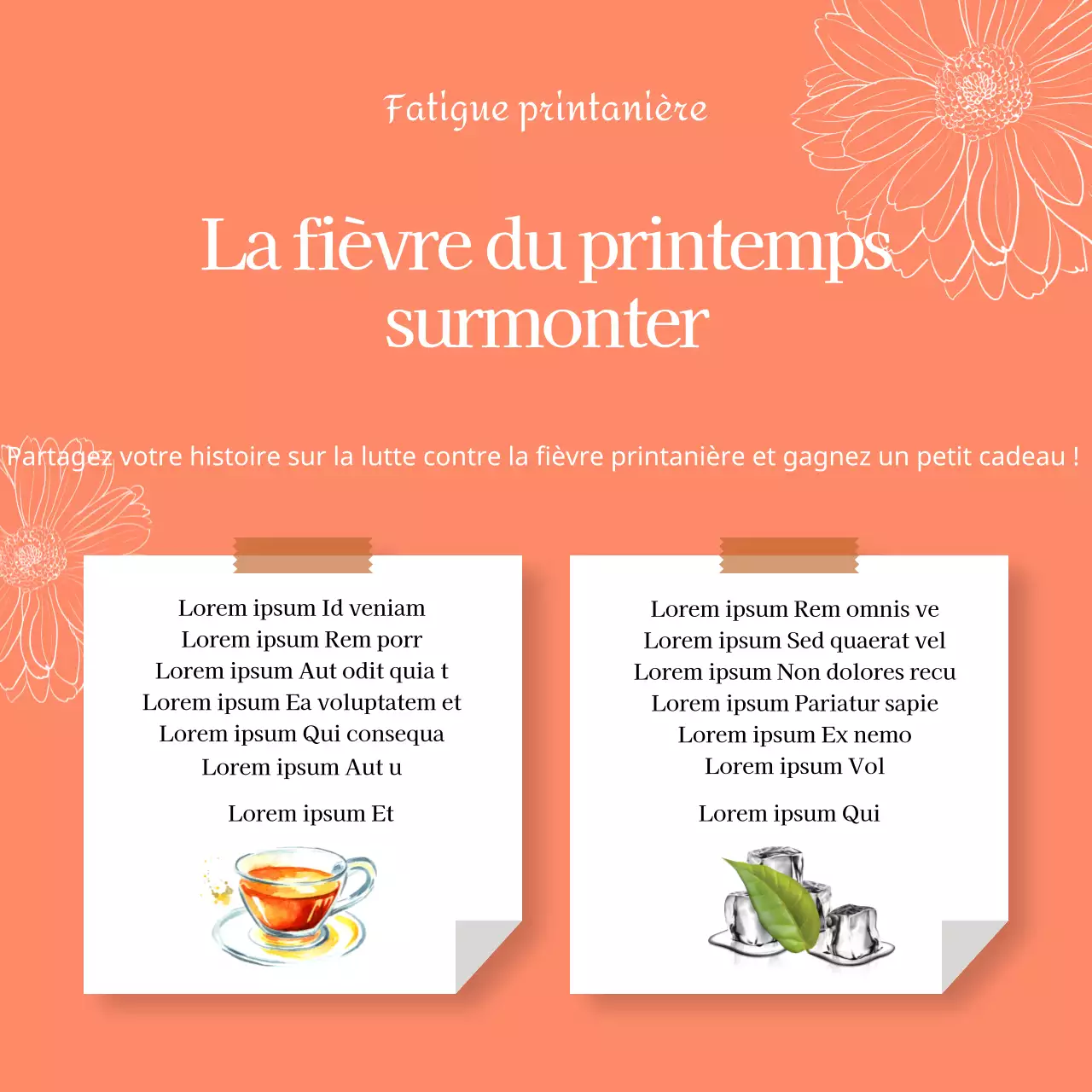 Fatigue printanière

La fièvre du printemps surmonter

Partagez votre histoire sur la lutte contre la fièvre printanière et gagnez un petit cadeau !

Lorem ipsum Id veniam
Lorem ipsum Rem porr
Lorem ipsum Aut odit quia t
Lorem ipsum Ea voluptatem et
Lorem ipsum Qui consequa
Lorem ipsum Aut u

Lorem ipsum Et

Lorem ipsum Rem omnis ve
Lorem ipsum Sed quaerat vel
Lorem ipsum Non dolores recu
Lorem ipsum Pariatur sapie
Lorem ipsum Ex nemo
Lorem ipsum Vol

Lorem ipsum Qui