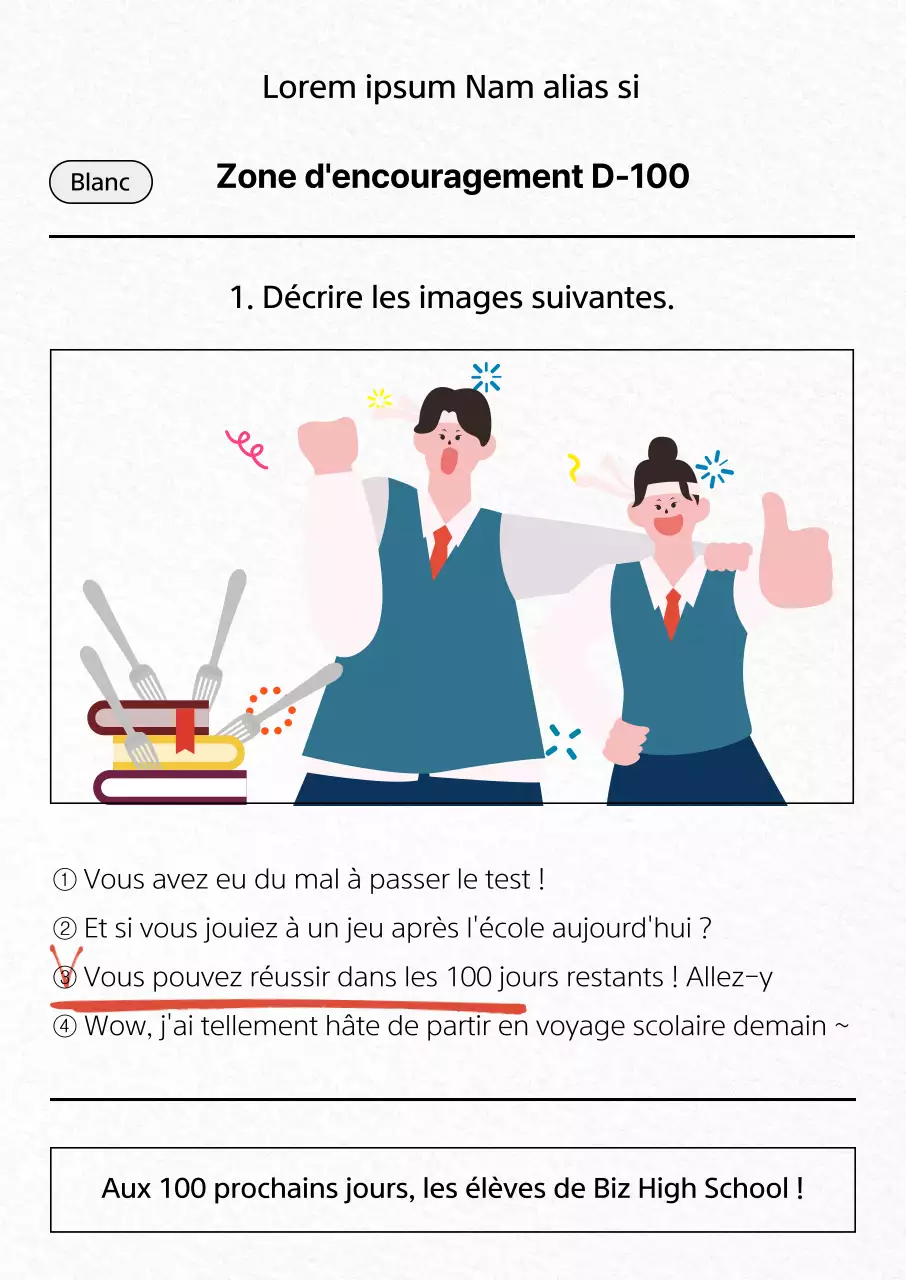 Lorem ipsum Nam alias si

Blanc

Zone d'encouragement D-100

1. Décrire les images suivantes.

① Vous avez eu du mal à passer le test !

② Et si vous jouiez à un jeu après l'école aujourd'hui ?

③ Vous pouvez réussir dans les 100 jours restants ! Allez-y

④ Wow, j'ai tellement hâte de partir en voyage scolaire demain ~

Aux 100 prochains jours, les élèves de Biz High School !