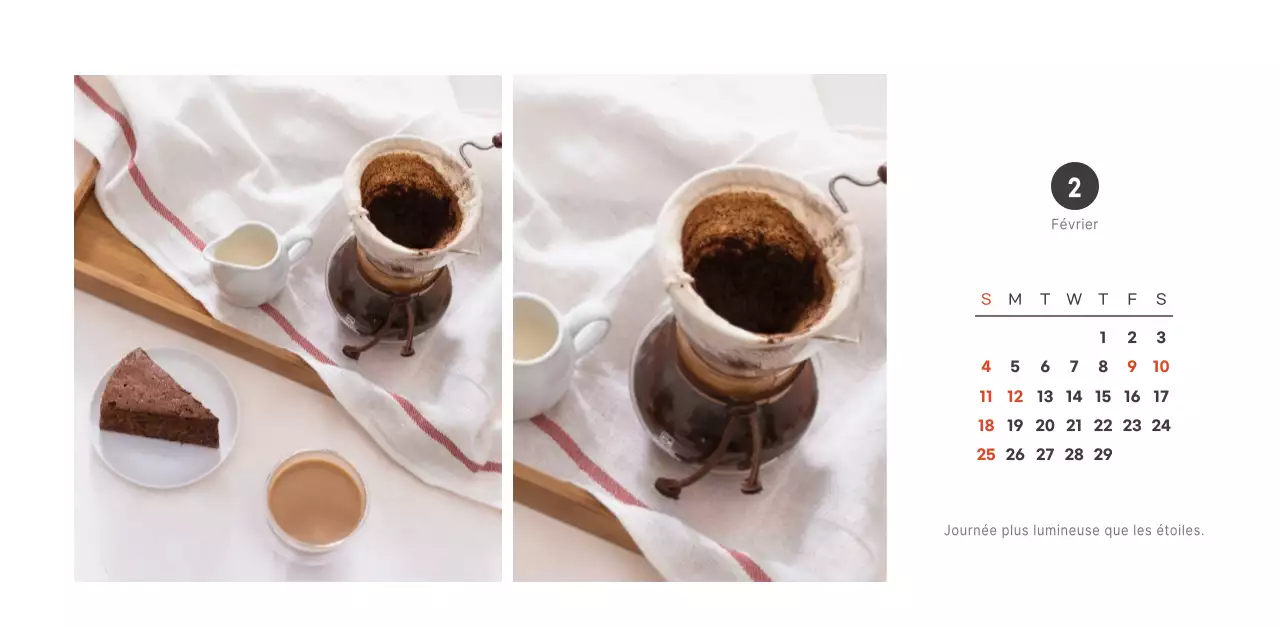 2
Février

| S | M | T | W | T | F | S |
|---|---|---|---|---|---|---|
| | | | | 1 | 2 | 3 |
| 4 | 5 | 6 | 7 | 8 | 9 | 10 |
| 11 | 12 | 13 | 14 | 15 | 16 | 17 |
| 18 | 19 | 20 | 21 | 22 | 23 | 24 |
| 25 | 26 | 27 | 28 | 29 | | |

Journée plus lumineuse que les étoiles.