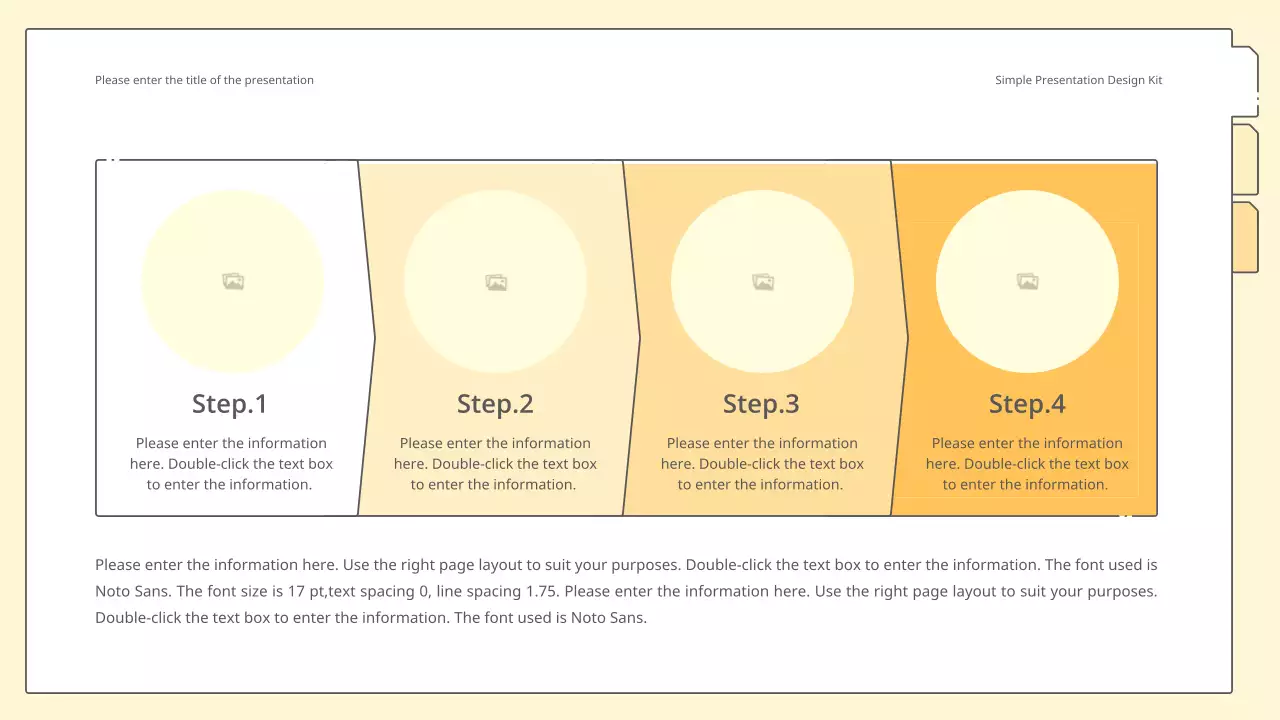 Please enter the title of the presentation

Simple Presentation Design Kit

Step.1

Please enter the information here. Double-click the text box to enter the information.

Step.2

Please enter the information here. Double-click the text box to enter the information.

Step.3

Please enter the information here. Double-click the text box to enter the information.

Step.4

Please enter the information here. Double-click the text box to enter the information.

Please enter the information here. Use the right page layout to suit your purposes. Double-click the text box to enter the information. The font used is Noto Sans. The font size is 17 pt,text spacing 0, line spacing 1.75. Please enter the information here. Use the right page layout to suit your purposes. Double-click the text box to enter the information. The font used is Noto Sans.