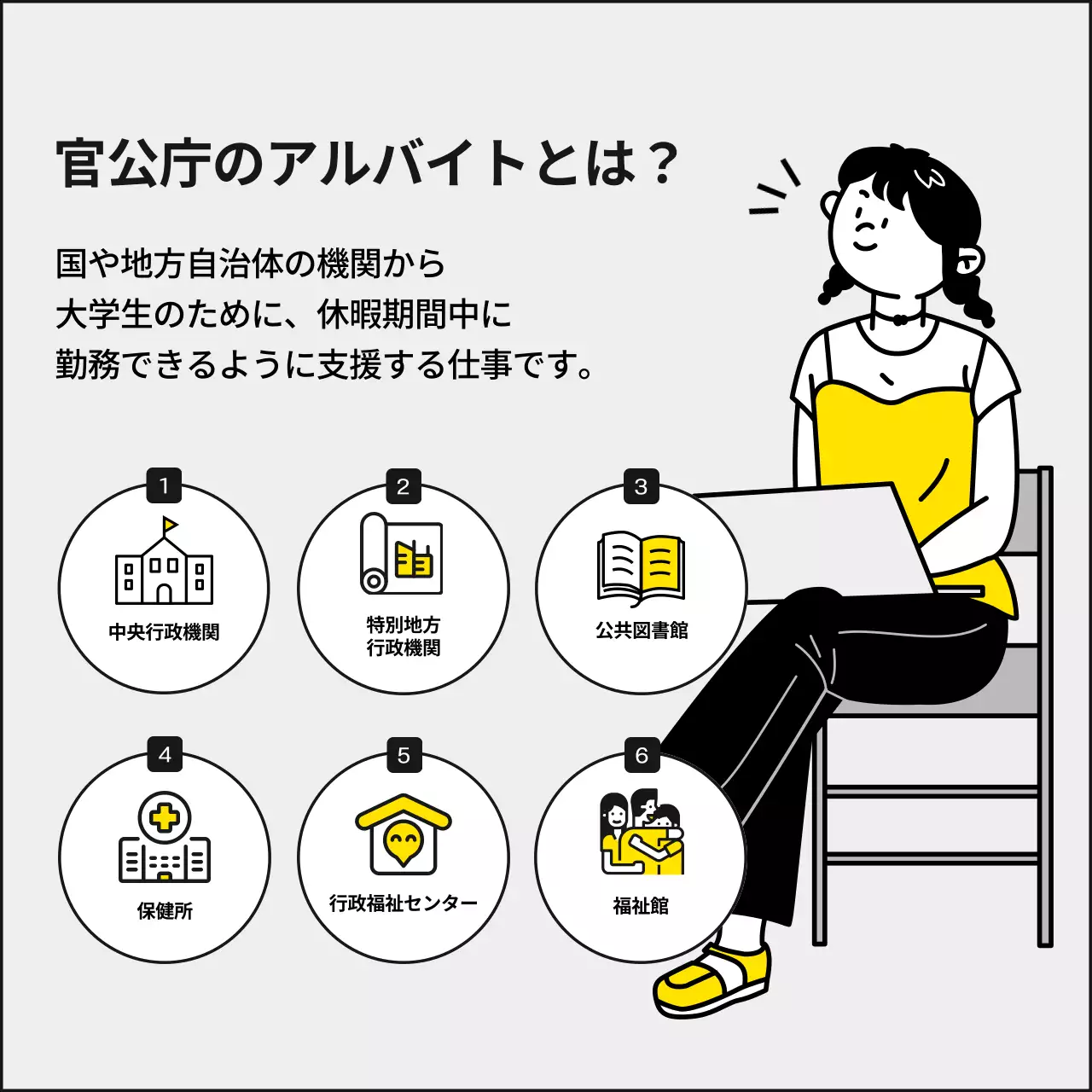 官公庁のアルバイトとは？

国や地方自治体の機関から
大学生のために、休暇期間中に
勤務できるように支援する仕事です。

1
中央行政機関

2
特別地方
行政機関

3
公共図書館

4
保健所

5
行政福祉センター

6
福祉館